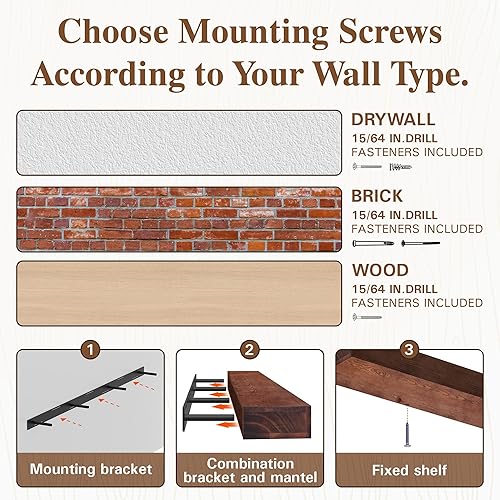 Choose Mounting Screws According to Your Wall Type.

DRYWALL
15/64 IN.DRILL
FASTENERS INCLUDED

BRICK
15/64 IN.DRILL
FASTENERS INCLUDED

WOOD
15/64 IN.DRILL
FASTENERS INCLUDED

1
Mounting bracket

2
Combination bracket and mantel

3
Fixed shelf