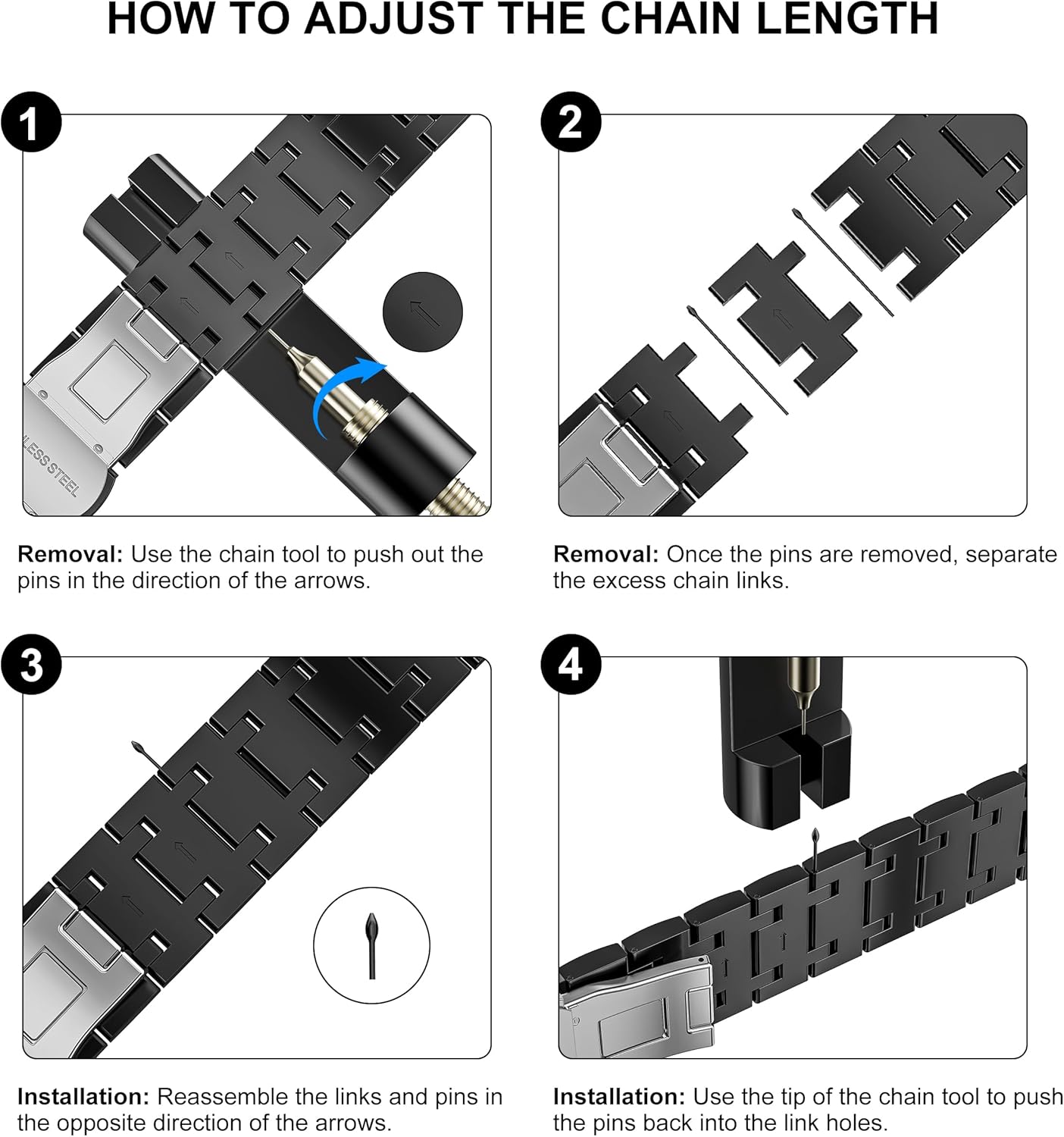 HOW TO ADJUST THE CHAIN LENGTH

1

LESS STEEL

Removal: Use the chain tool to push out the pins in the direction of the arrows.

2

Removal: Once the pins are removed, separate the excess chain links.

3

Installation: Reassemble the links and pins in the opposite direction of the arrows.

4

Installation: Use the tip of the chain tool to push the pins back into the link holes.