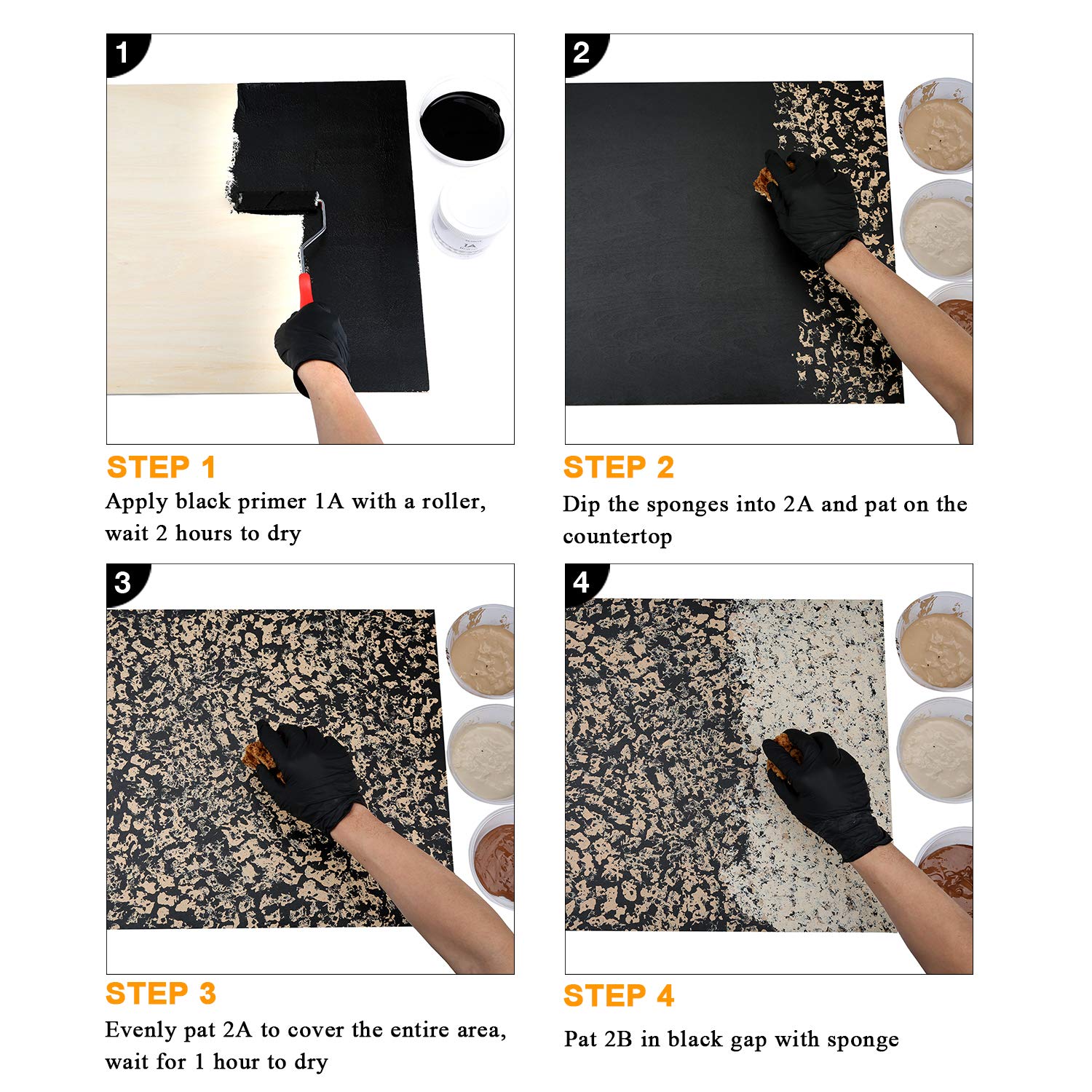 1

STEP 1
Apply black primer 1A with a roller, wait 2 hours to dry

2

STEP 2
Dip the sponges into 2A and pat on the countertop

3

STEP 3
Evenly pat 2A to cover the entire area, wait for 1 hour to dry

4

STEP 4
Pat 2B in black gap with sponge