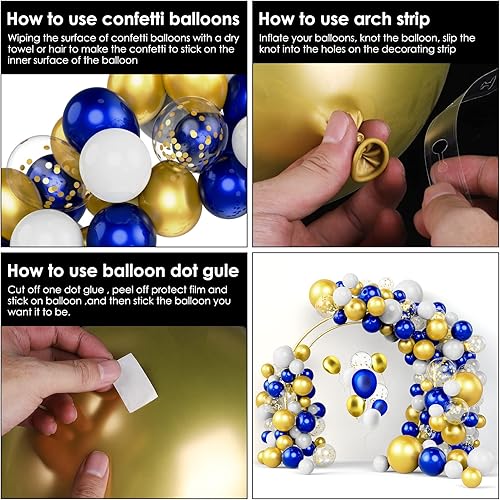 How to use confetti balloons

Wiping the surface of confetti balloons with a dry towel or hair to make the confetti to stick on the inner surface of the balloon

How to use arch strip

Inflate your balloons, knot the balloon, slip the knot into the holes on the decorating strip

How to use balloon dot gule

Cut off one dot glue , peel off protect film and stick on balloon ,and then stick the balloon you want it to be.