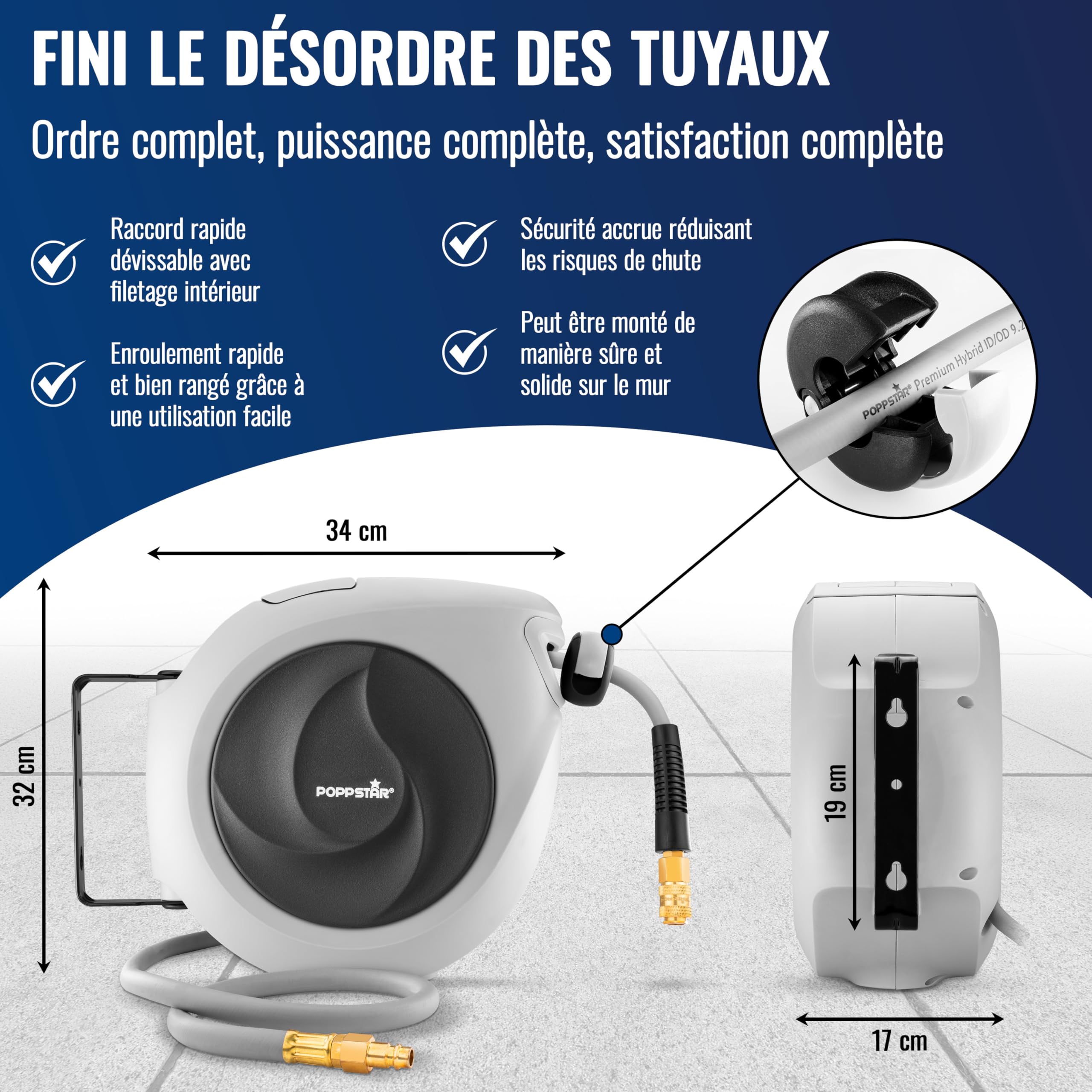 FINI LE DÉSORDRE DES TUYAUX

Ordre complet, puissance complète, satisfaction complète

Raccord rapide dévissable avec filetage intérieur

Enroulement rapide et bien rangé grâce à une utilisation facile

Sécurité accrue réduisant les risques de chute

Peut être monté de manière sûre et solide sur le mur

POPPSTAR® Premium Hybrid ID/OD 9.2

34 cm

32 cm

POPPSTAR®

19 cm

17 cm