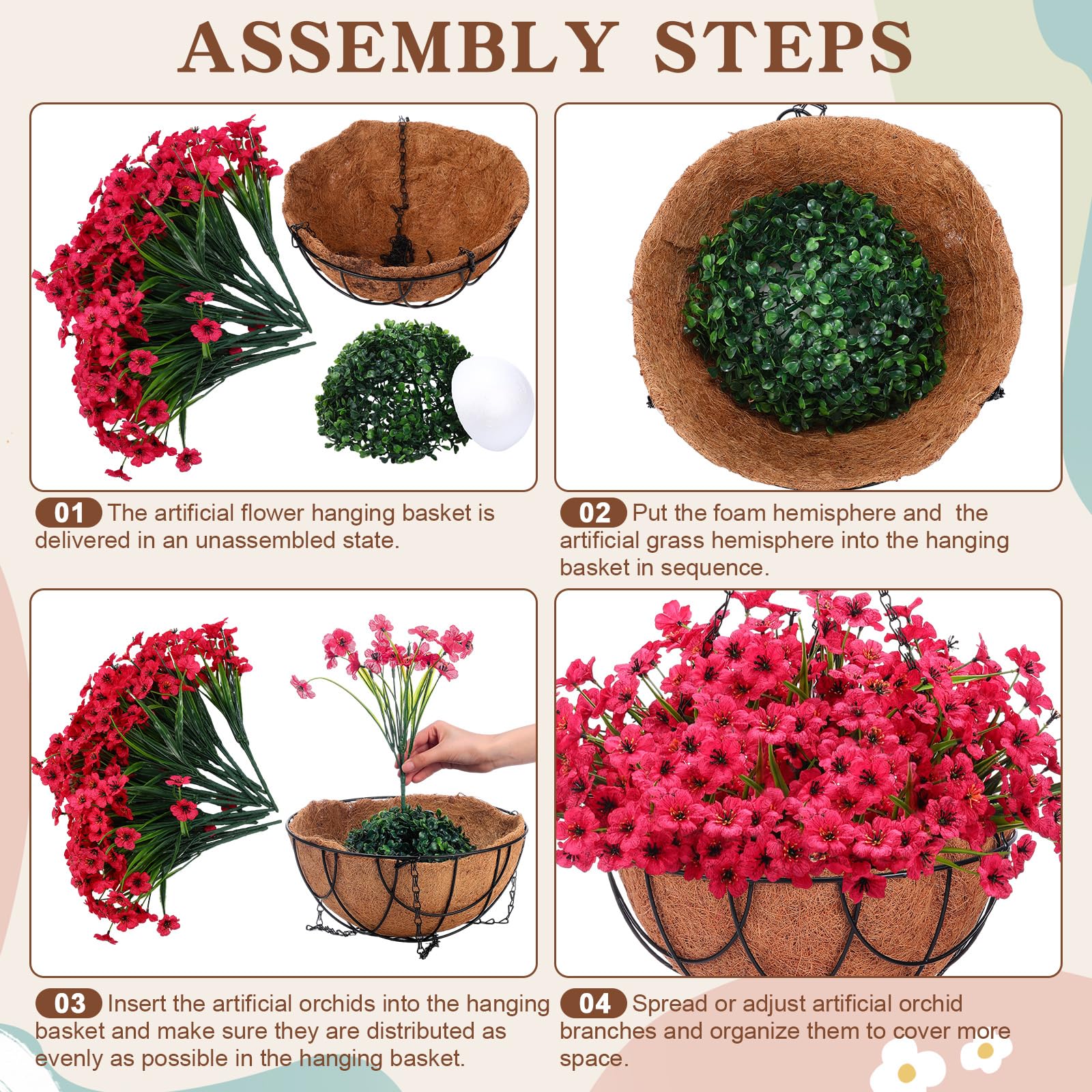 ASSEMBLY STEPS

01 The artificial flower hanging basket is delivered in an unassembled state.

02 Put the foam hemisphere and the artificial grass hemisphere into the hanging basket in sequence.

03 Insert the artificial orchids into the hanging basket and make sure they are distributed as evenly as possible in the hanging basket.

04 Spread or adjust artificial orchid branches and organize them to cover more space.