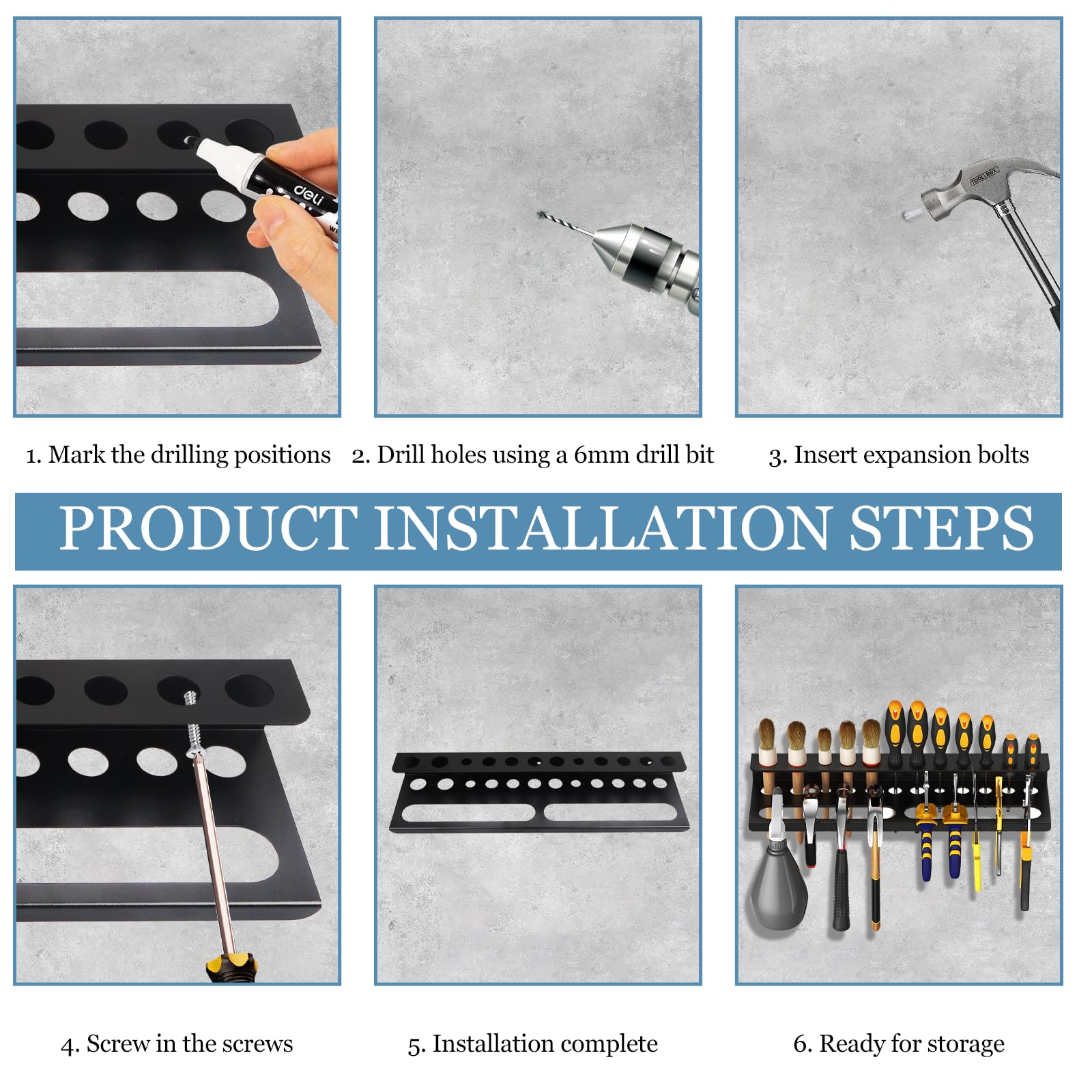 deli

TOOL BOX

1. Mark the drilling positions

2. Drill holes using a 6mm drill bit

3. Insert expansion bolts

PRODUCT INSTALLATION STEPS

4. Screw in the screws

5. Installation complete

6. Ready for storage