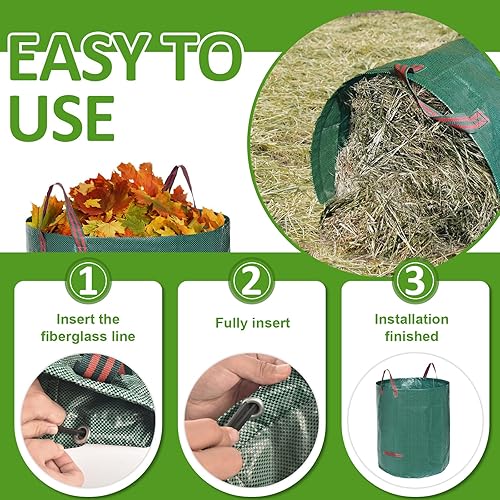 EASY TO USE

1
Insert the fiberglass line

2
Fully insert

3
Installation finished