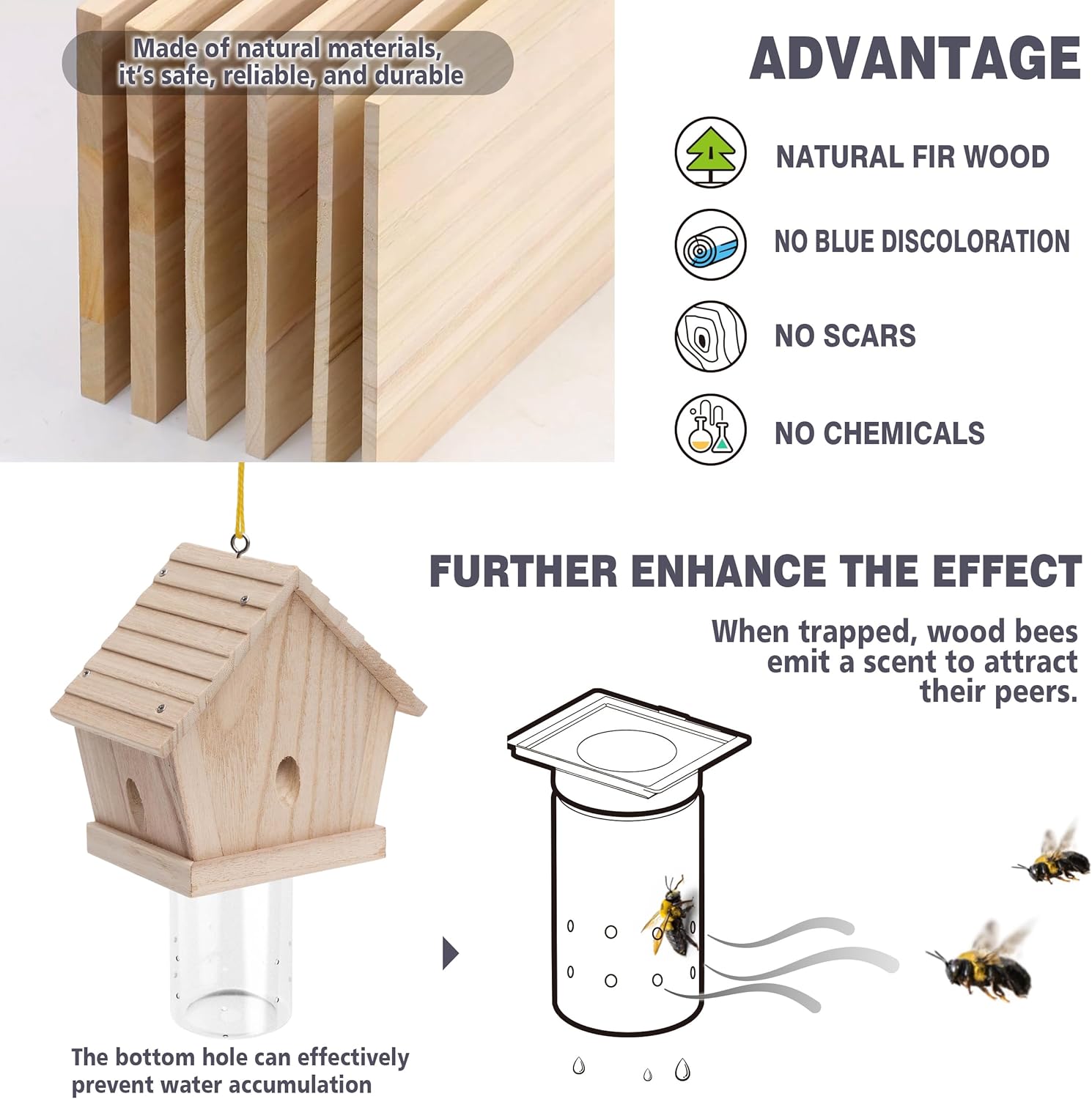 Made of natural materials, it's safe, reliable, and durable

ADVANTAGE

NATURAL FIR WOOD

NO BLUE DISCOLORATION

NO SCARS

NO CHEMICALS

FURTHER ENHANCE THE EFFECT

When trapped, wood bees emit a scent to attract their peers.

The bottom hole can effectively prevent water accumulation