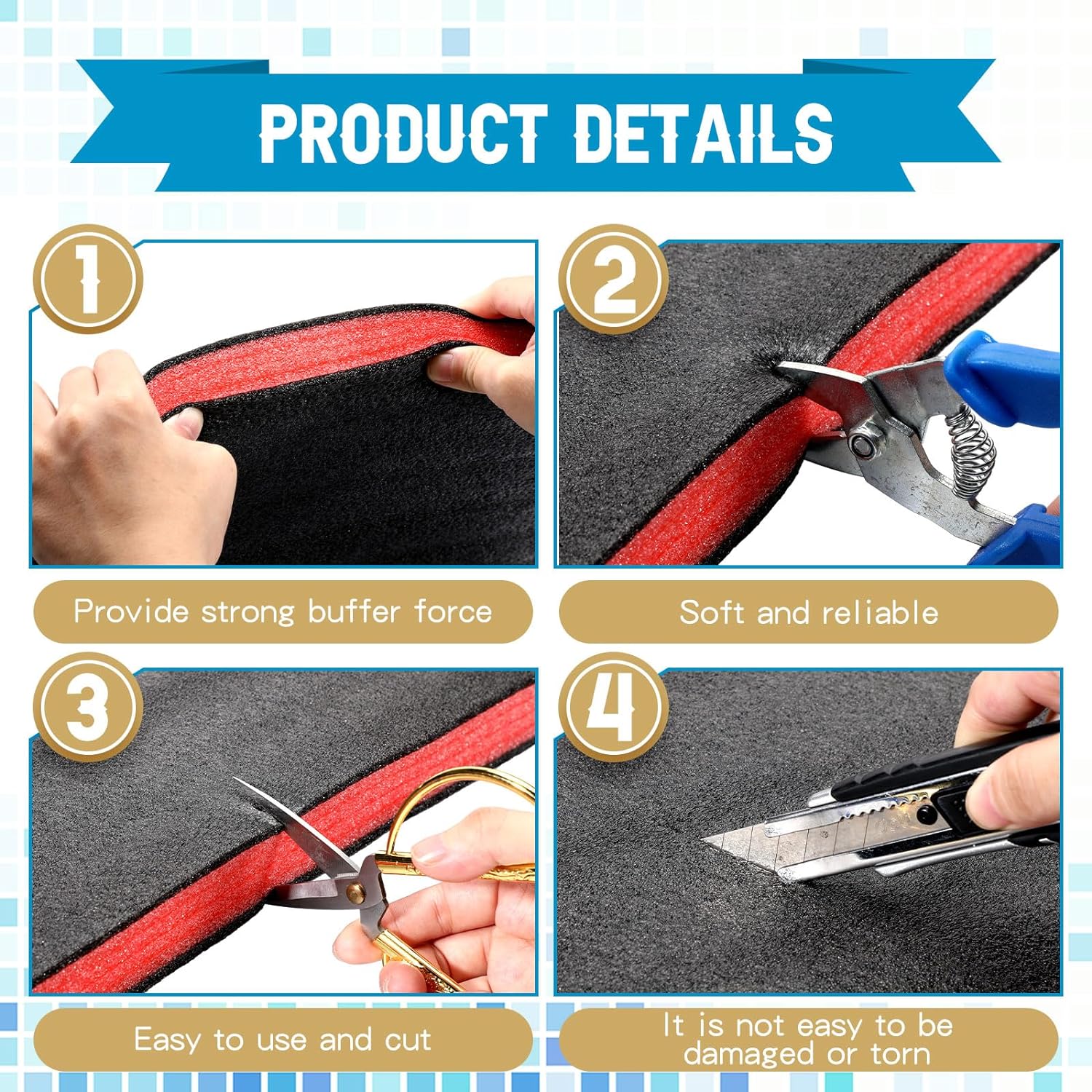 PRODUCT DETAILS

1

Provide strong buffer force

2

Soft and reliable

3

Easy to use and cut

4

It is not easy to be damaged or torn