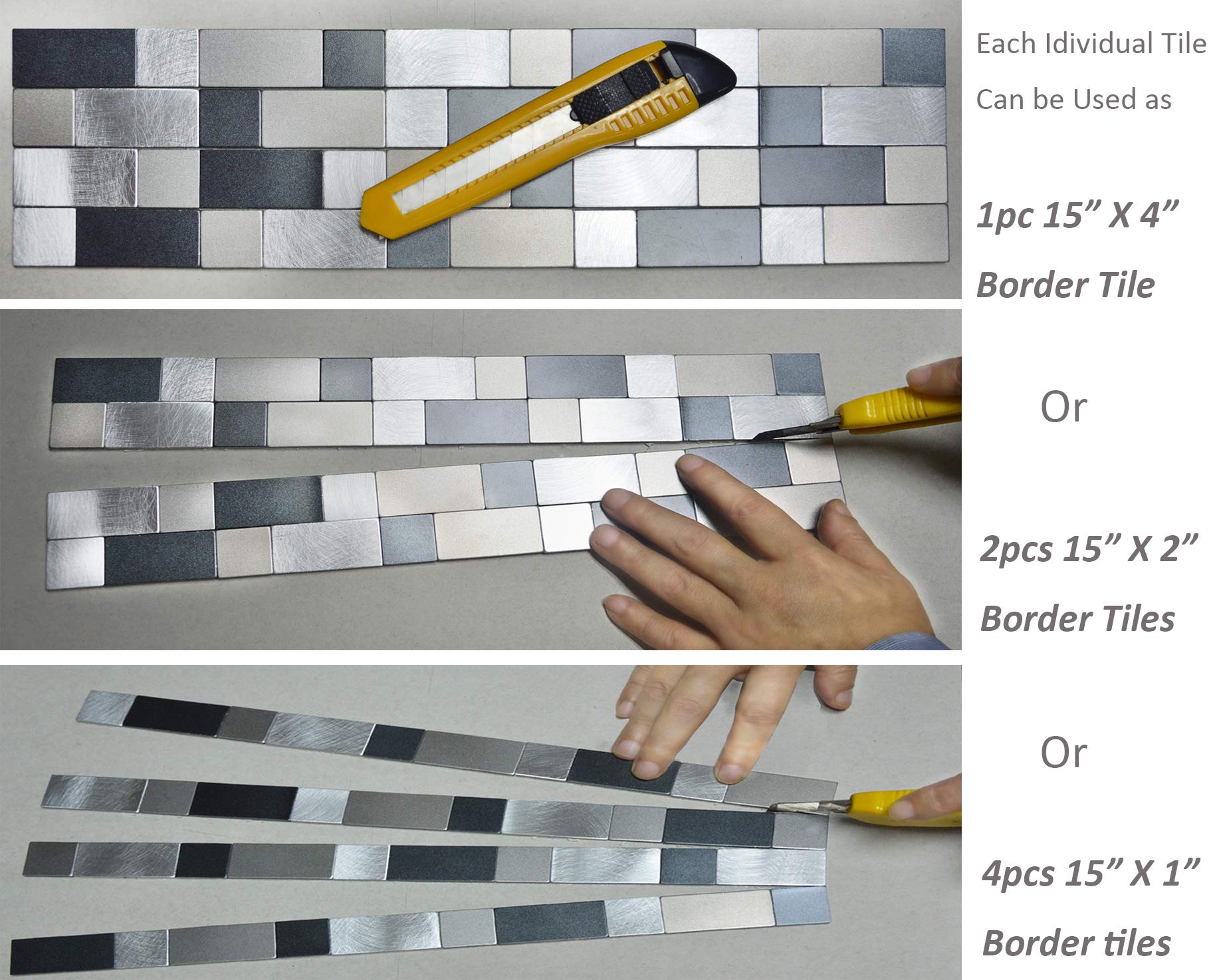 Each Idividual Tile Can be Used as

1pc 15” X 4” Border Tile

Or

2pcs 15” X 2” Border Tiles

Or

4pcs 15” X 1” Border tiles