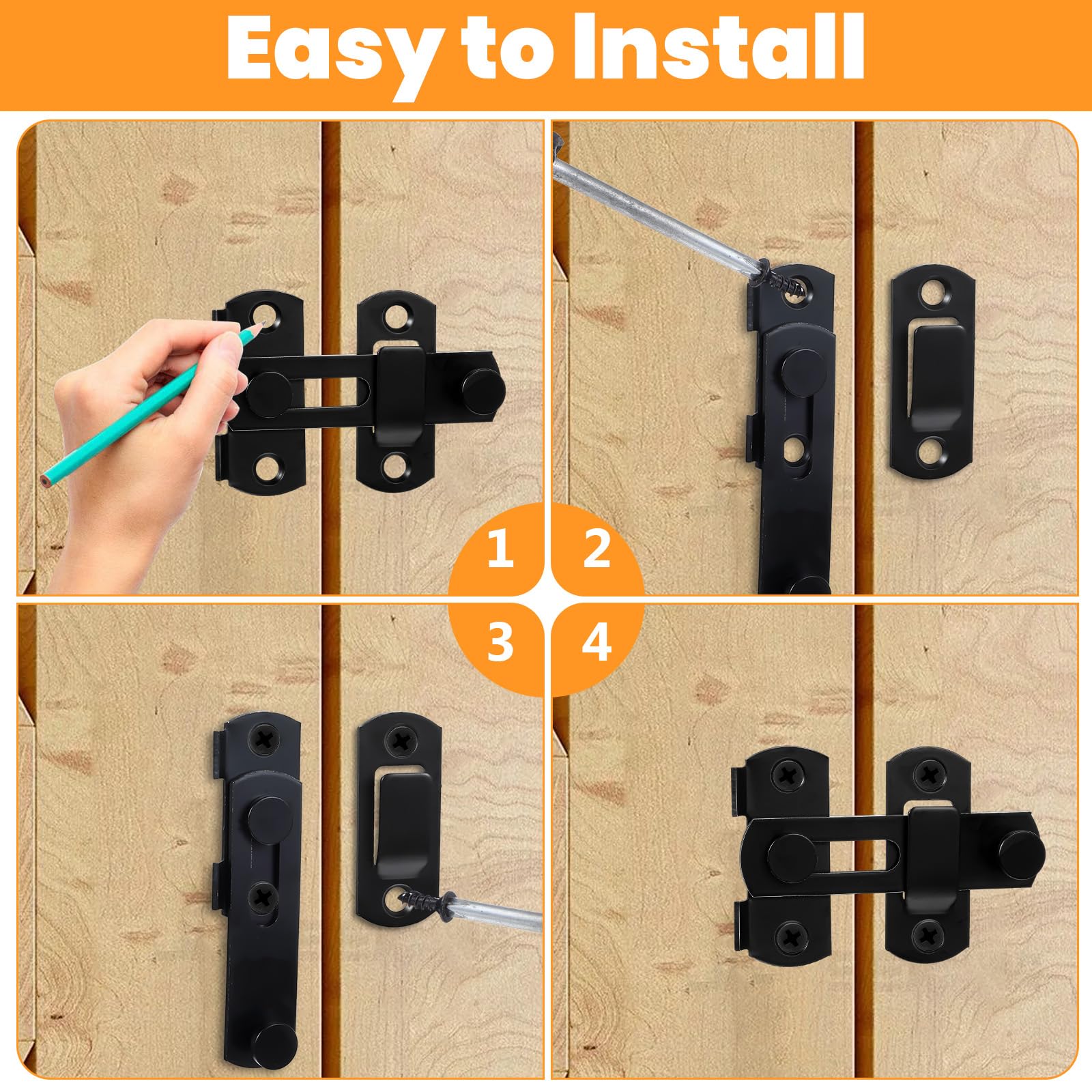 Easy to Install

1

2

3

4