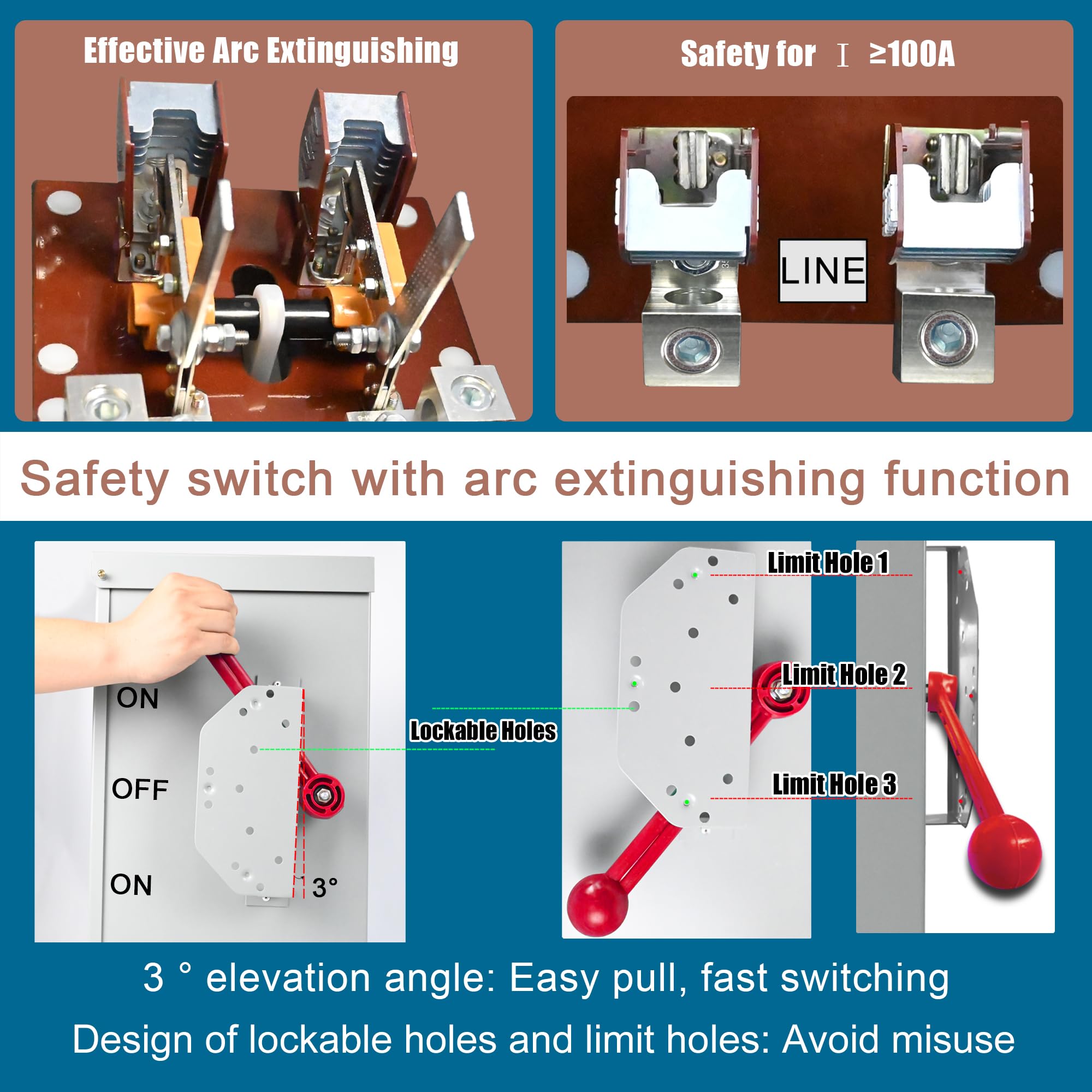 Effective Arc Extinguishing

Safety for I ≥100A

LINE

Safety switch with arc extinguishing function

ON

OFF

ON

3°

Lockable Holes

Limit Hole 1

Limit Hole 2

Limit Hole 3

3 ° elevation angle: Easy pull, fast switching

Design of lockable holes and limit holes: Avoid misuse