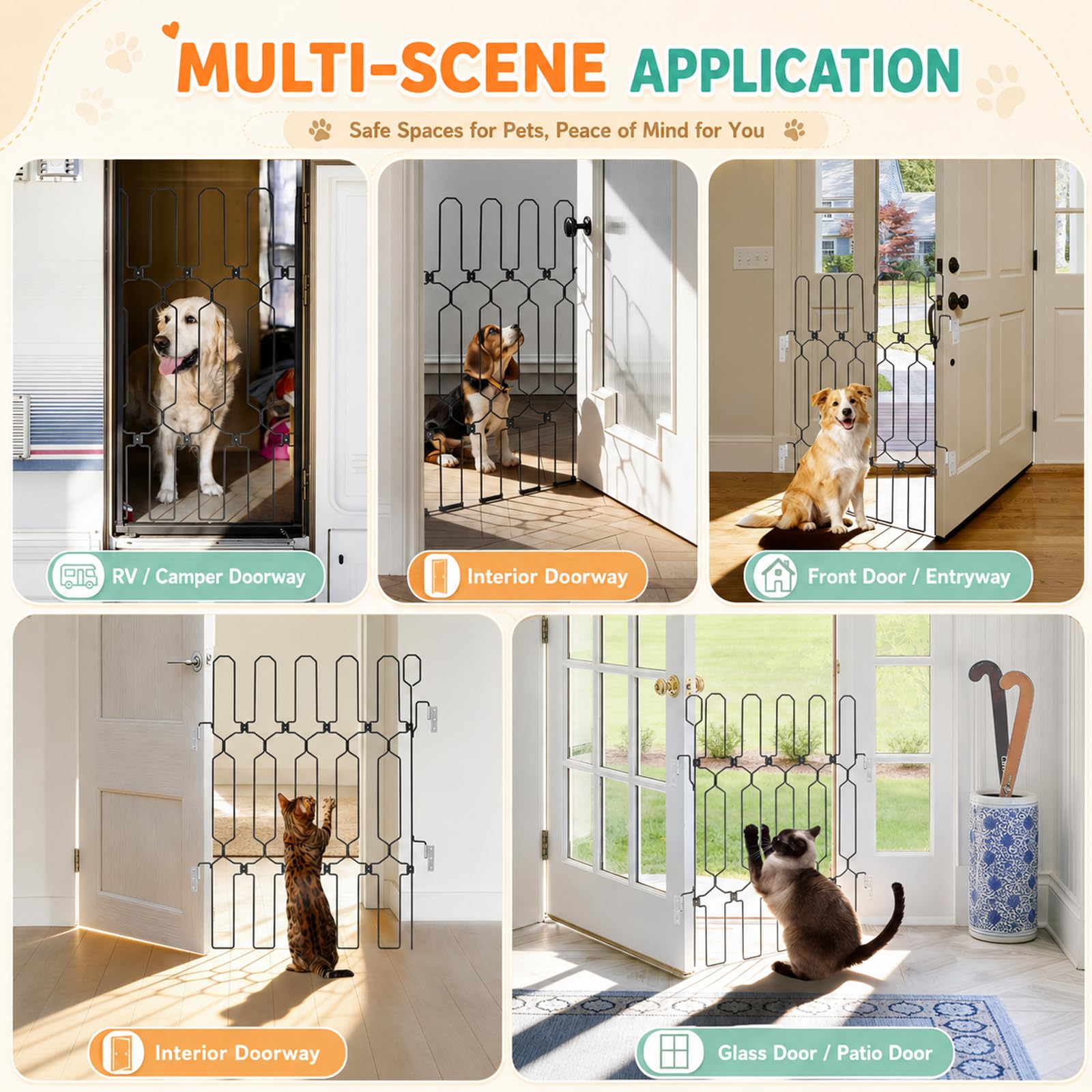 MULTI-SCENE APPLICATION

Safe Spaces for Pets, Peace of Mind for You

RV / Camper Doorway

Interior Doorway

Front Door / Entryway

Interior Doorway

Glass Door / Patio Door