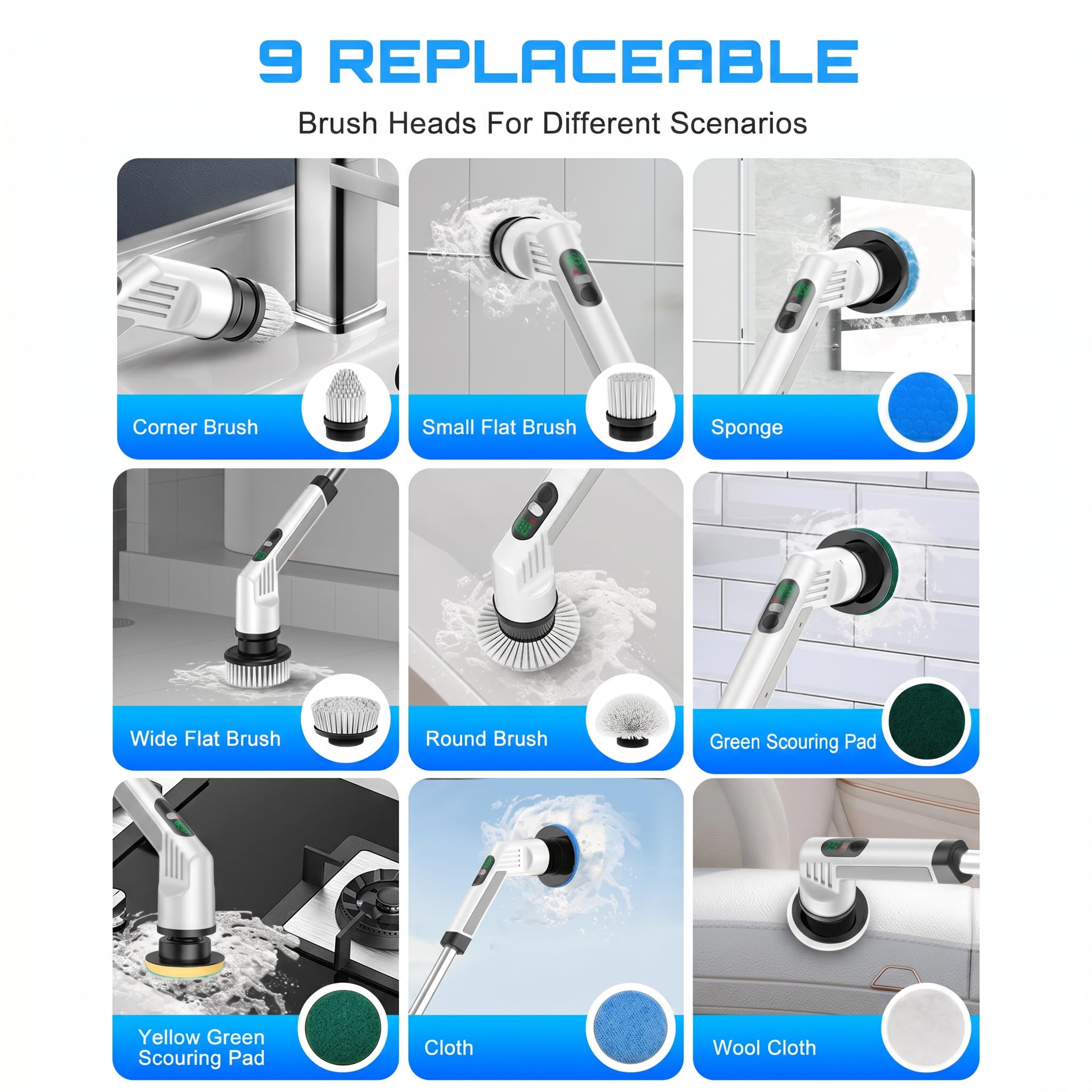 9 REPLACEABLE

Brush Heads For Different Scenarios

Corner Brush

Small Flat Brush

Sponge

Wide Flat Brush

Round Brush

Green Scouring Pad

Yellow Green Scouring Pad

Cloth

Wool Cloth