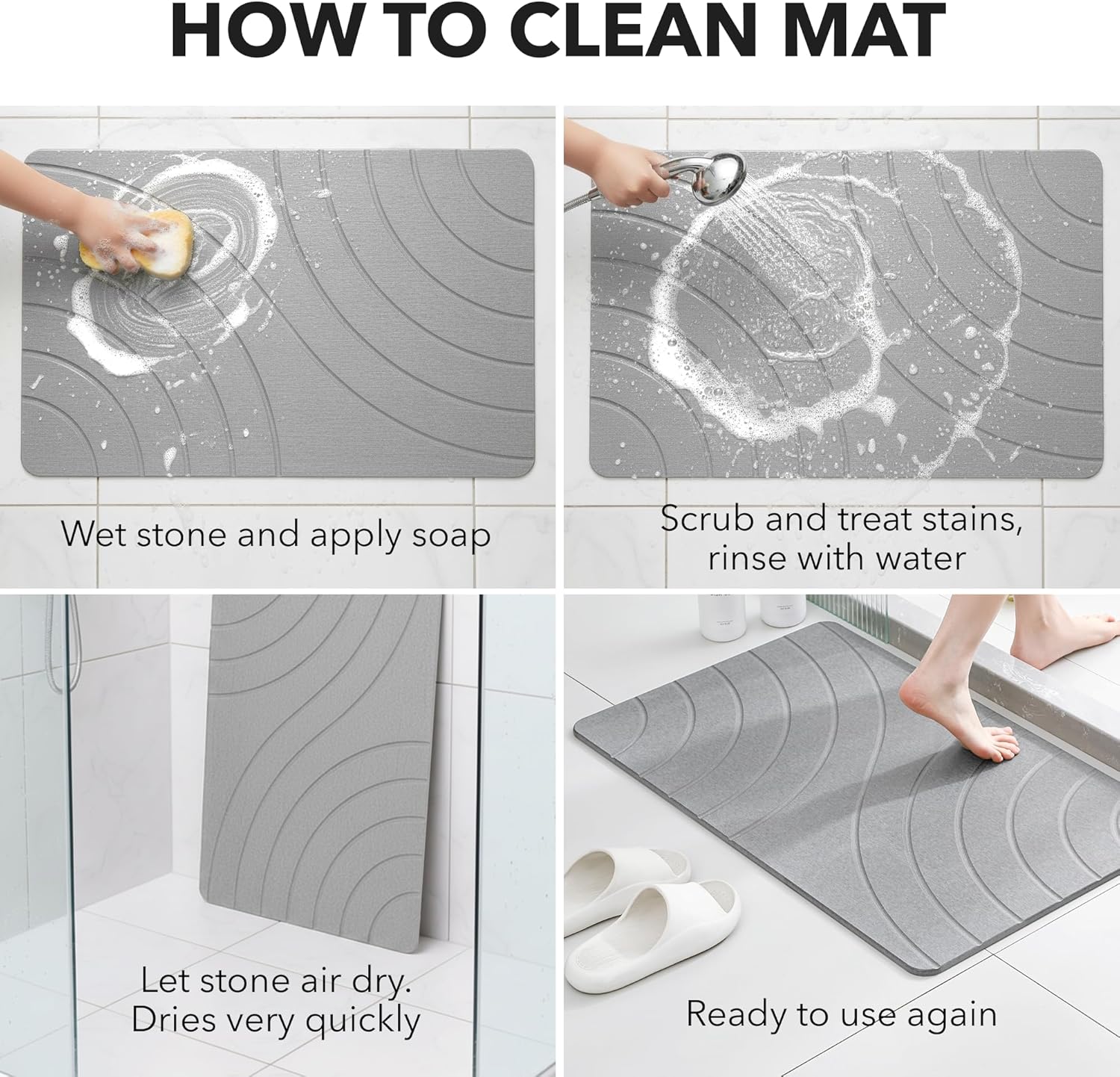 HOW TO CLEAN MAT

Wet stone and apply soap

Scrub and treat stains, rinse with water

Let stone air dry. Dries very quickly

Ready to use again