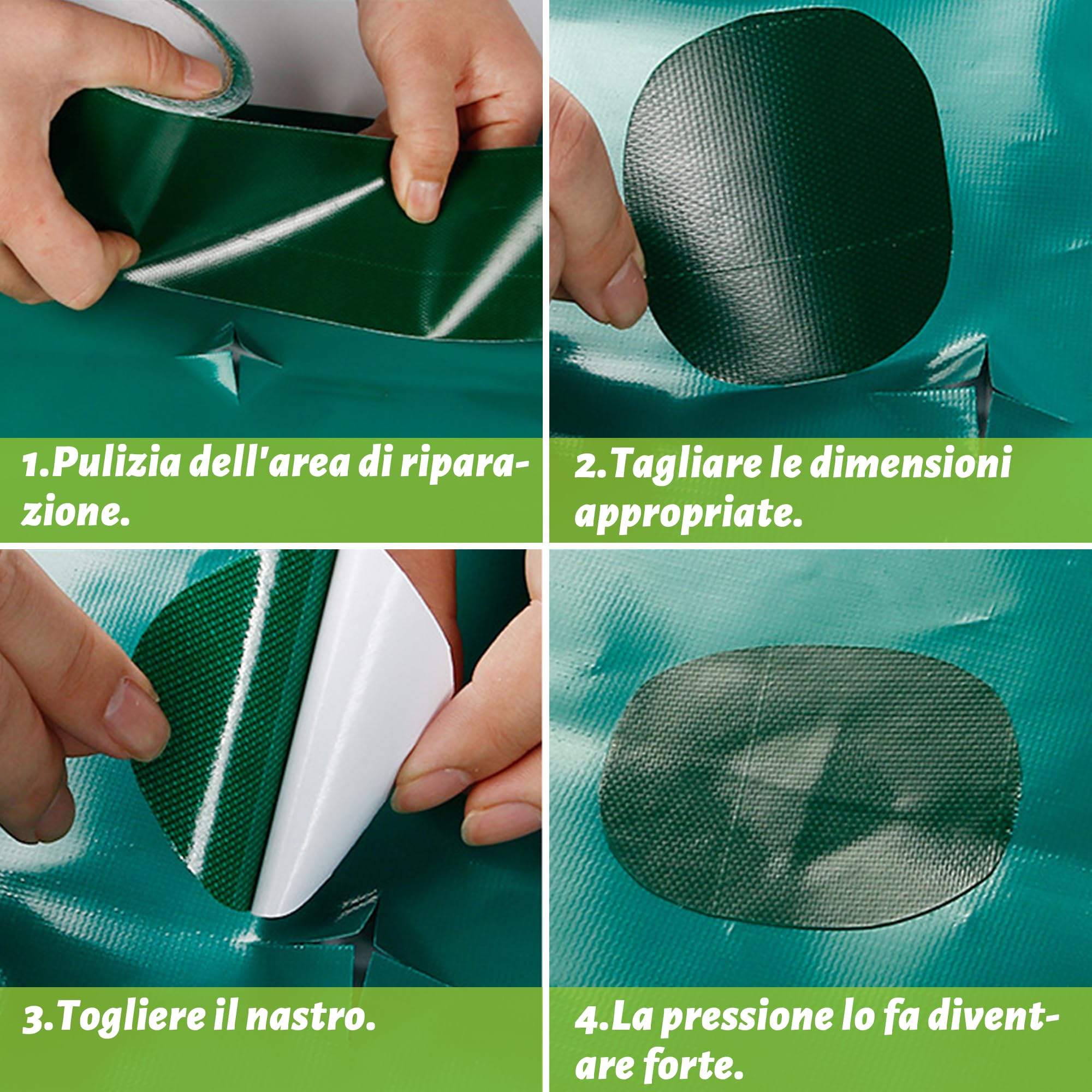 1.Pulizia dell'area di riparazione.

2.Tagliare le dimensioni appropriate.

3.Togliere il nastro.

4.La pressione lo fa diventare forte.