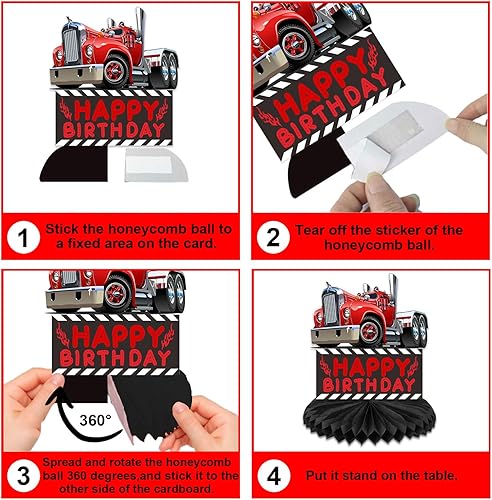 HAPPY BIRTHDAY

1 Stick the honeycomb ball to a fixed area on the card.

HAPPY BIRTHDAY

2 Tear off the sticker of the honeycomb ball.

HAPPY BIRTHDAY

360°

3 Spread and rotate the honeycomb ball 360 degrees,and stick it to the other side of the cardboard.

HAPPY BIRTHDAY

4 Put it stand on the table.