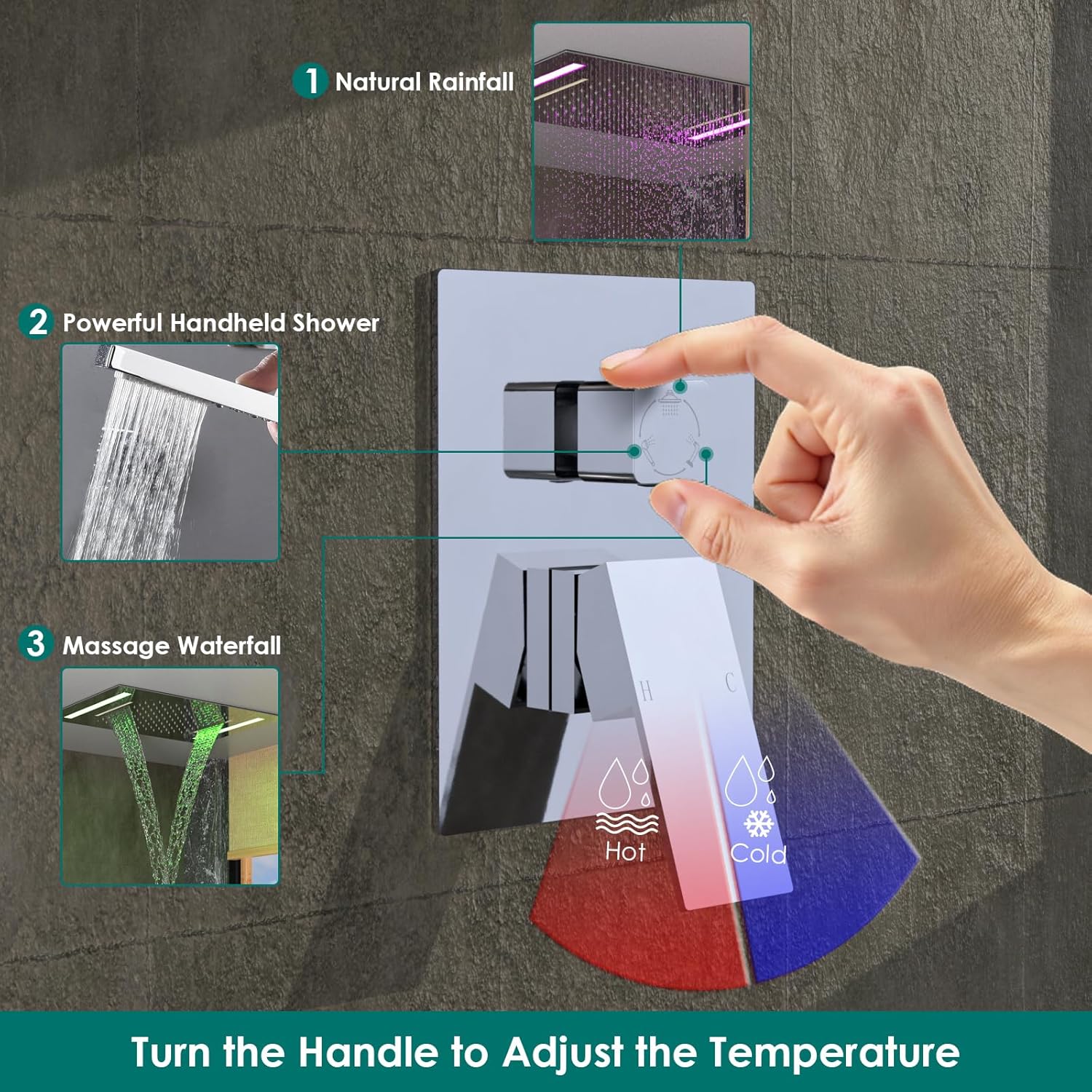 1 Natural Rainfall

2 Powerful Handheld Shower

3 Massage Waterfall

H

C

Hot

Cold

Turn the Handle to Adjust the Temperature