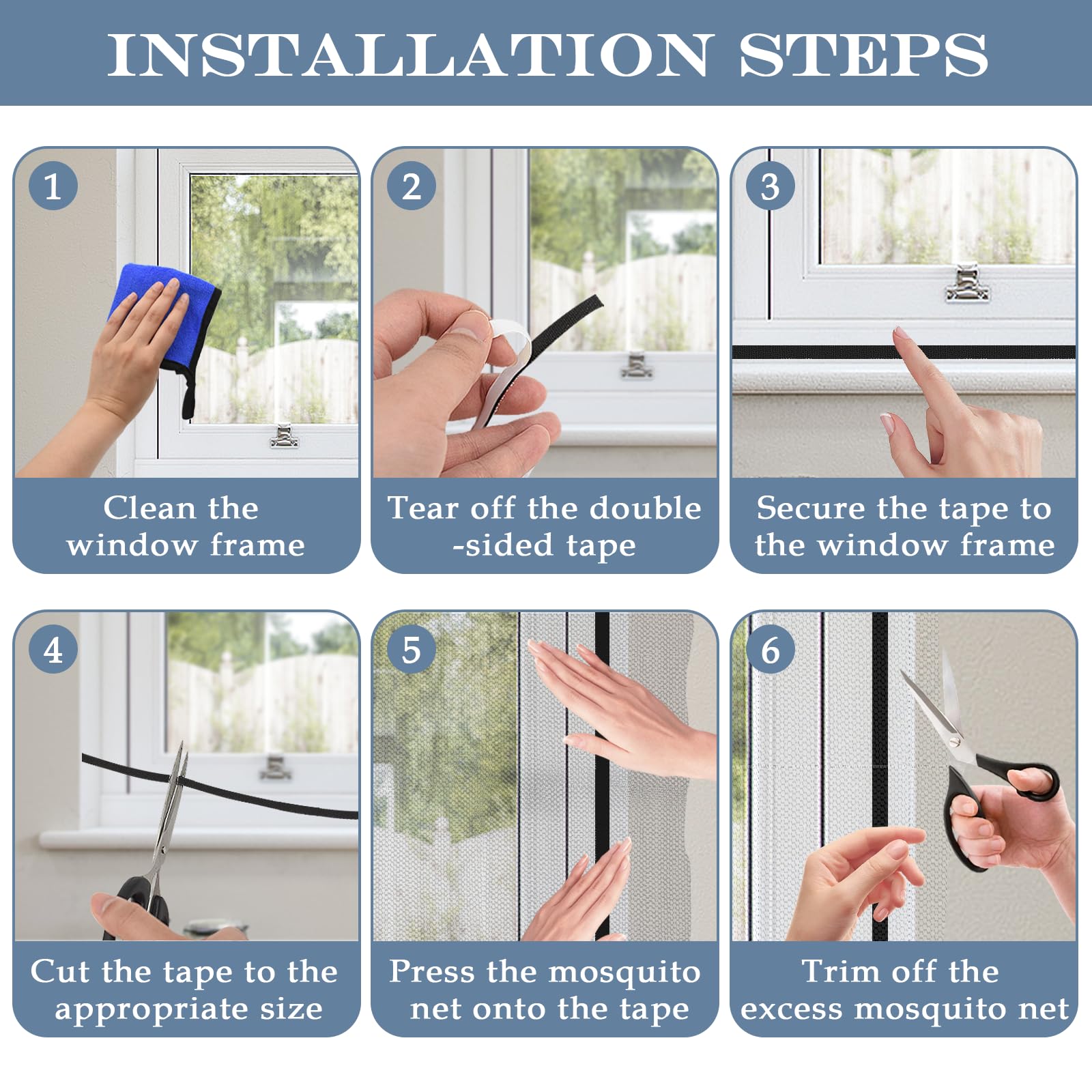 INSTALLATION STEPS

1
Clean the window frame

2
Tear off the double -sided tape

3
Secure the tape to the window frame

4
Cut the tape to the appropriate size

5
Press the mosquito net onto the tape

6
Trim off the excess mosquito net