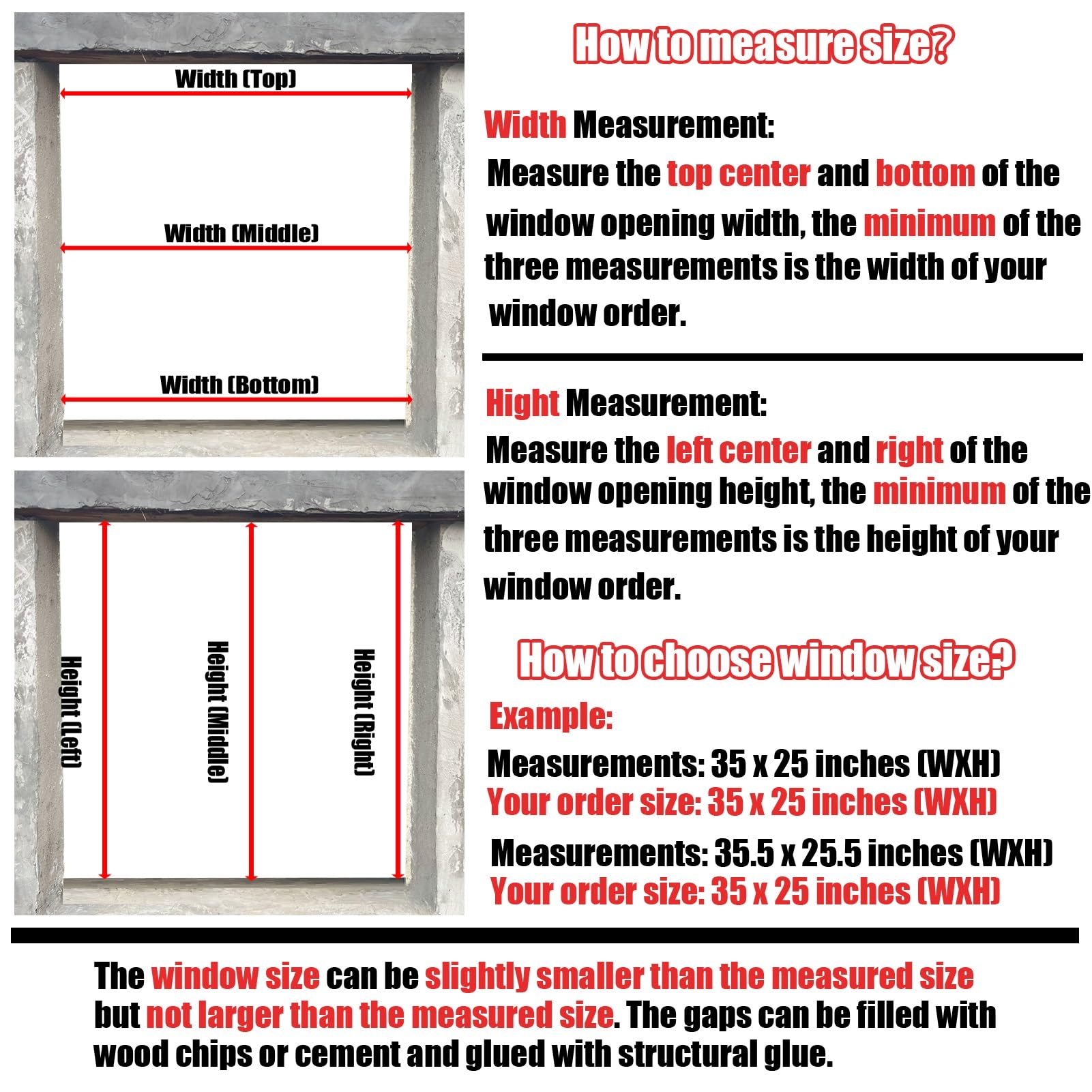 Width (Top)

Width (Middle)

Width (Bottom)

Height (Left)

Height (Middle)

Height (Right)

How to measure size?

Width Measurement:

Measure the top center and bottom of the window opening width, the minimum of the three measurements is the width of your window order.

Hight Measurement:

Measure the left center and right of the window opening height, the minimum of the three measurements is the height of your window order.

How to choose window size?

Example:

Measurements: 35 x 25 inches (WXH)
Your order size: 35 x 25 inches (WXH)

Measurements: 35.5 x 25.5 inches (WXH)
Your order size: 35 x 25 inches (WXH)

The window size can be slightly smaller than the measured size but not larger than the measured size. The gaps can be filled with wood chips or cement and glued with structural glue.