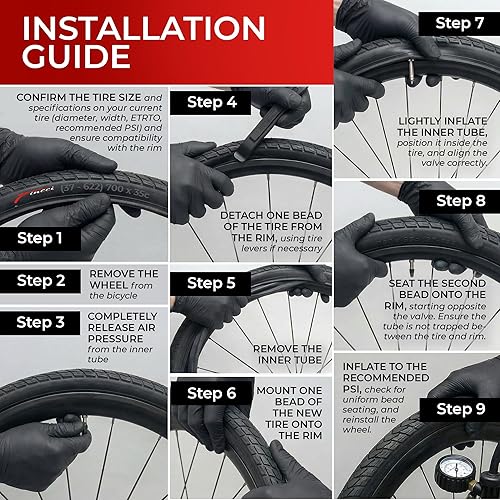 INSTALLATION GUIDE

CONFIRM THE TIRE SIZE and specifications on your current tire (diameter, width, ETRTO, recommended PSI) and ensure compatibility with the rim

(37 - 622) 700 x 35c

Step 1

Step 2

REMOVE THE WHEEL from the bicycle

Step 3

COMPLETELY RELEASE AIR PRESSURE from the inner tube

Step 4

DETACH ONE BEAD OF THE TIRE FROM THE RIM, using tire levers if necessary

Step 5

REMOVE THE INNER TUBE

Step 6

MOUNT ONE BEAD OF THE NEW TIRE ONTO THE RIM

Step 7

LIGHTLY INFLATE THE INNER TUBE, position it inside the tire, and align the valve correctly.

Step 8

SEAT THE SECOND BEAD ONTO THE RIM, starting opposite the valve. Ensure the tube is not trapped between the tire and rim.

INFLATE TO THE RECOMMENDED PSI, check for uniform bead seating, and reinstall the wheel.

Step 9