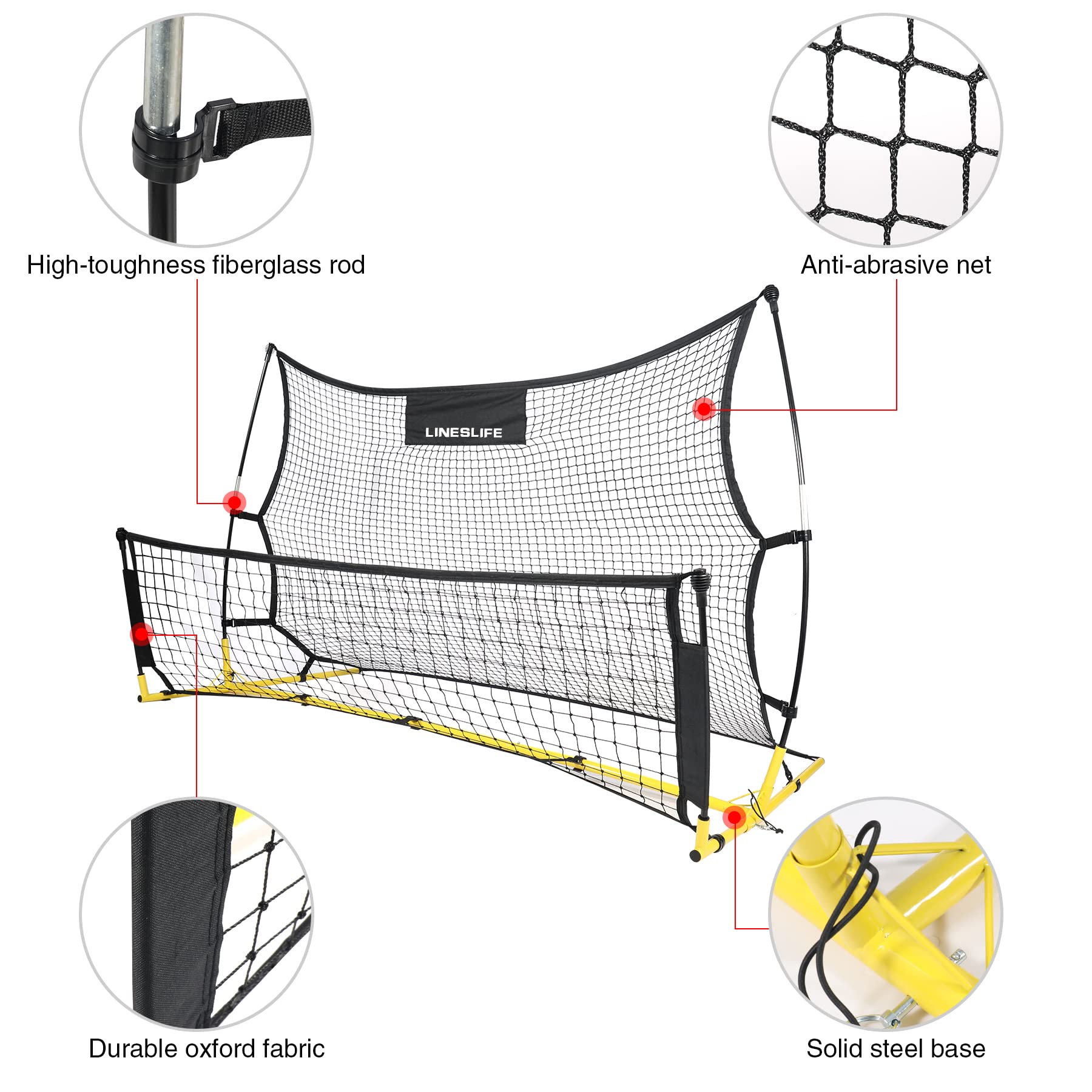 High-toughness fiberglass rod

Anti-abrasive net

LINESLIFE

Durable oxford fabric

Solid steel base