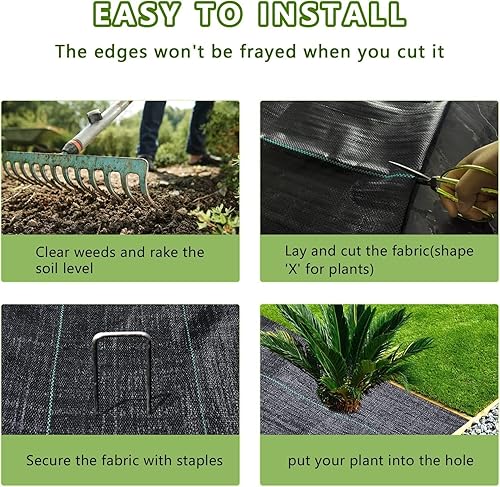 EASY TO INSTALL

The edges won't be frayed when you cut it

Clear weeds and rake the soil level

Lay and cut the fabric(shape 'X' for plants)

Secure the fabric with staples

put your plant into the hole