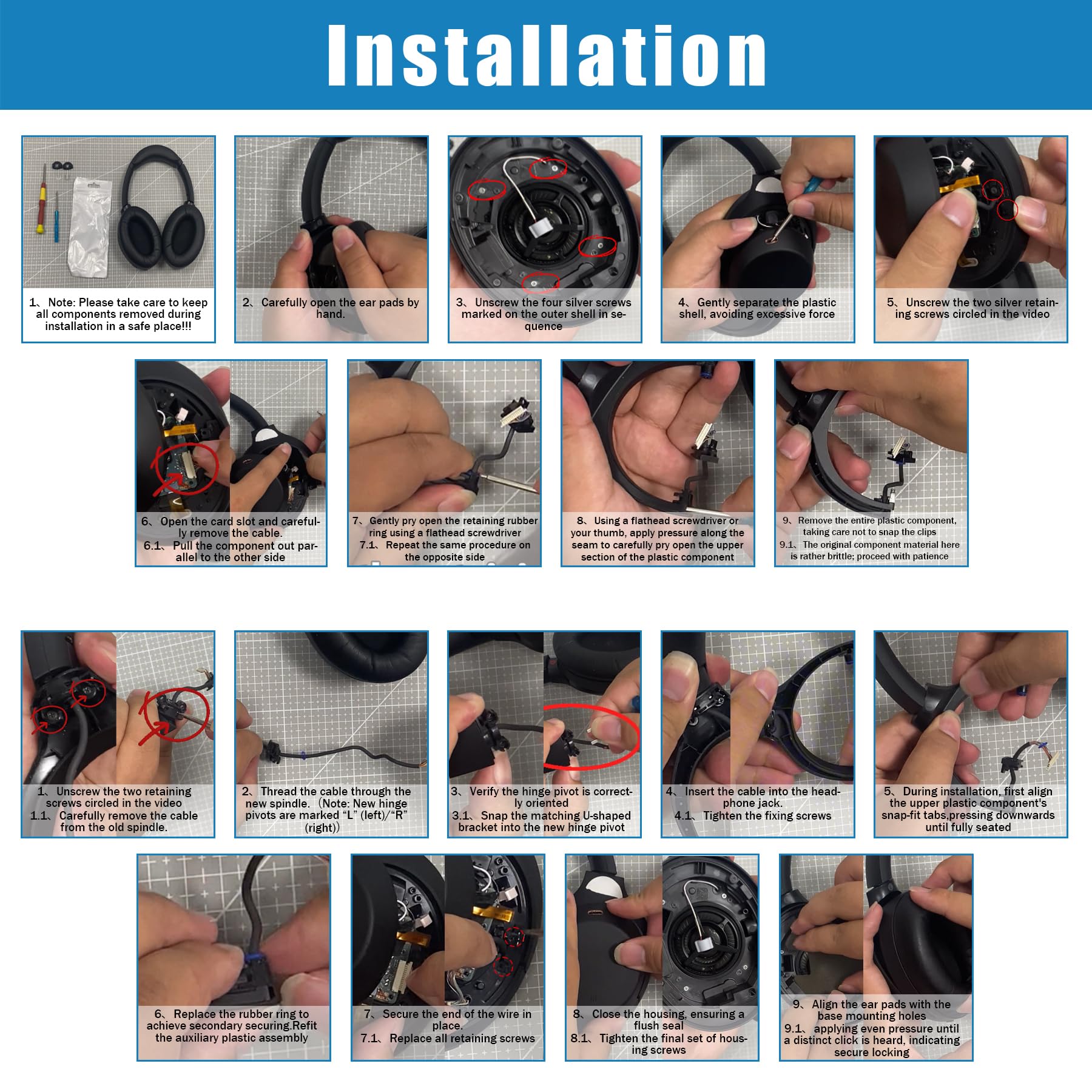 Installation

1、Note: Please take care to keep all components removed during installation in a safe place!!!

2、Carefully open the ear pads by hand.

3、Unscrew the four silver screws marked on the outer shell in sequence

4、Gently separate the plastic shell, avoiding excessive force

5、Unscrew the two silver retaining screws circled in the video

6、Open the card slot and carefully remove the cable.
6.1、Pull the component out parallel to the other side

7、Gently pry open the retaining rubber ring using a flathead screwdriver
7.1、Repeat the same procedure on the opposite side

8、Using a flathead screwdriver or your thumb, apply pressure along the seam to carefully pry open the upper section of the plastic component

9、Remove the entire plastic component, taking care not to snap the clips
9.1、The original component material here is rather brittle; proceed with patience

1、Unscrew the two retaining screws circled in the video
1.1、Carefully remove the cable from the old spindle.

2、Thread the cable through the new spindle.（Note: New hinge pivots are marked “L” (left)/“R” (right)）

3、Verify the hinge pivot is correctly oriented
3.1、Snap the matching U-shaped bracket into the new hinge pivot

4、Insert the cable into the headphone jack.
4.1、Tighten the fixing screws

5、During installation, first align the upper plastic component's snap-fit tabs,pressing downwards until fully seated

6、Replace the rubber ring to achieve secondary securing.Refit the auxiliary plastic assembly

7、Secure the end of the wire in place.
7.1、Replace all retaining screws

8、Close the housing, ensuring a flush seal
8.1、Tighten the final set of housing screws

9、Align the ear pads with the base mounting holes
9.1、applying even pressure until a distinct click is heard, indicating secure locking