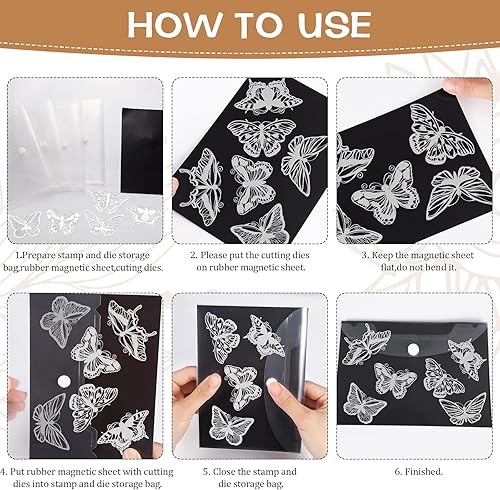 HOW TO USE

1.Prepare stamp and die storage bag,rubber magnetic sheet,cuting dies.

2. Please put the cutting dies on rubber magnetic sheet.

3. Keep the magnetic sheet flat,do not bend it.

4. Put rubber magnetic sheet with cutting dies into stamp and die storage bag.

5. Close the stamp and die storage bag.

6. Finished.