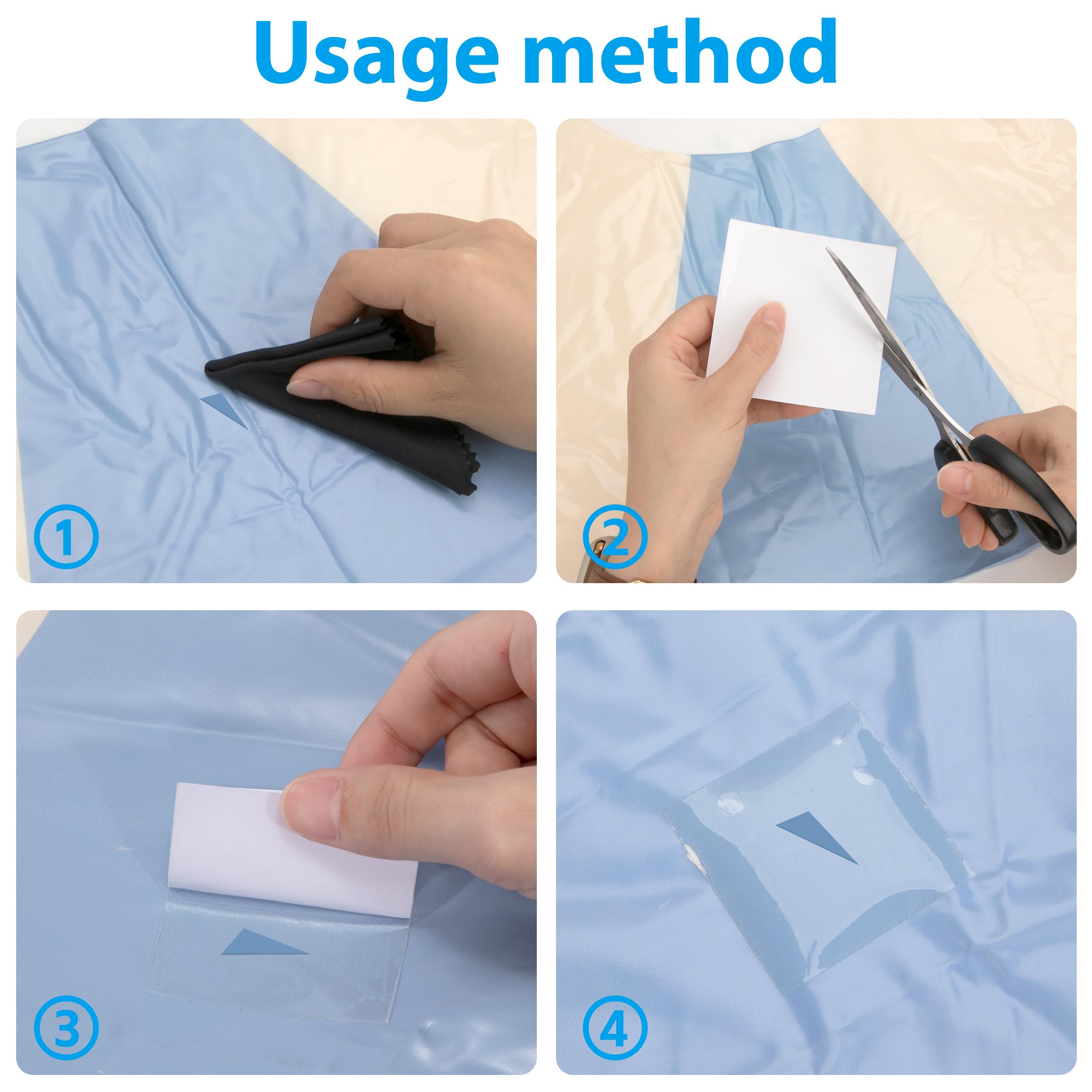 Usage method

①

②

③

④