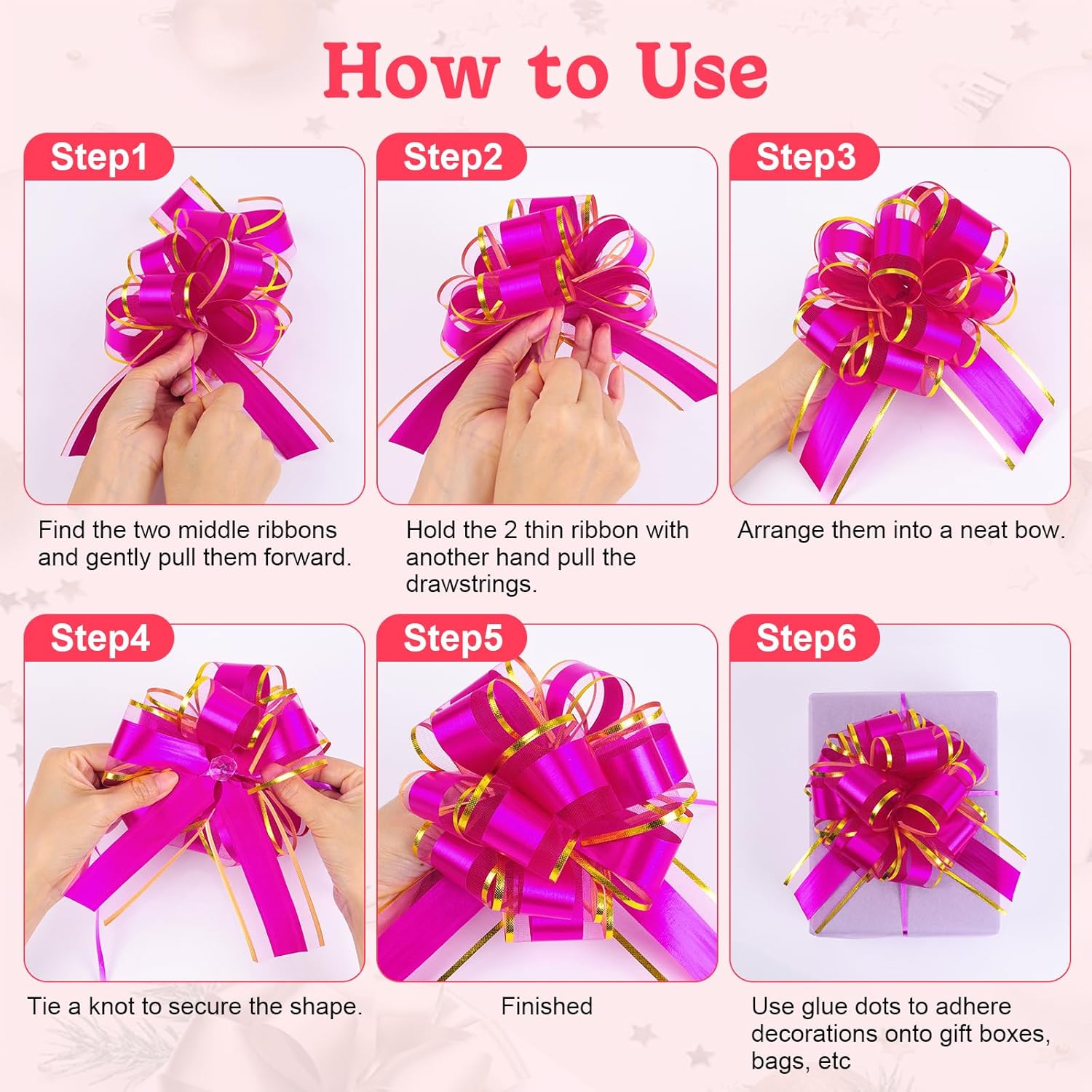 How to Use

Step1

Find the two middle ribbons and gently pull them forward.

Step2

Hold the 2 thin ribbon with another hand pull the drawstrings.

Step3

Arrange them into a neat bow.

Step4

Tie a knot to secure the shape.

Step5

Finished

Step6

Use glue dots to adhere decorations onto gift boxes, bags, etc