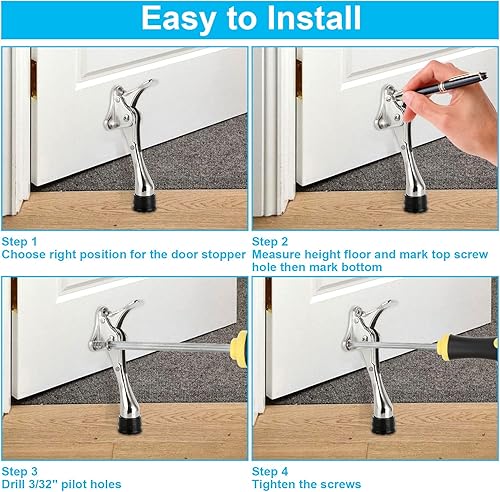 Easy to Install

Step 1
Choose right position for the door stopper

Step 2
Measure height floor and mark top screw hole then mark bottom

Step 3
Drill 3/32'' pilot holes

Step 4
Tighten the screws