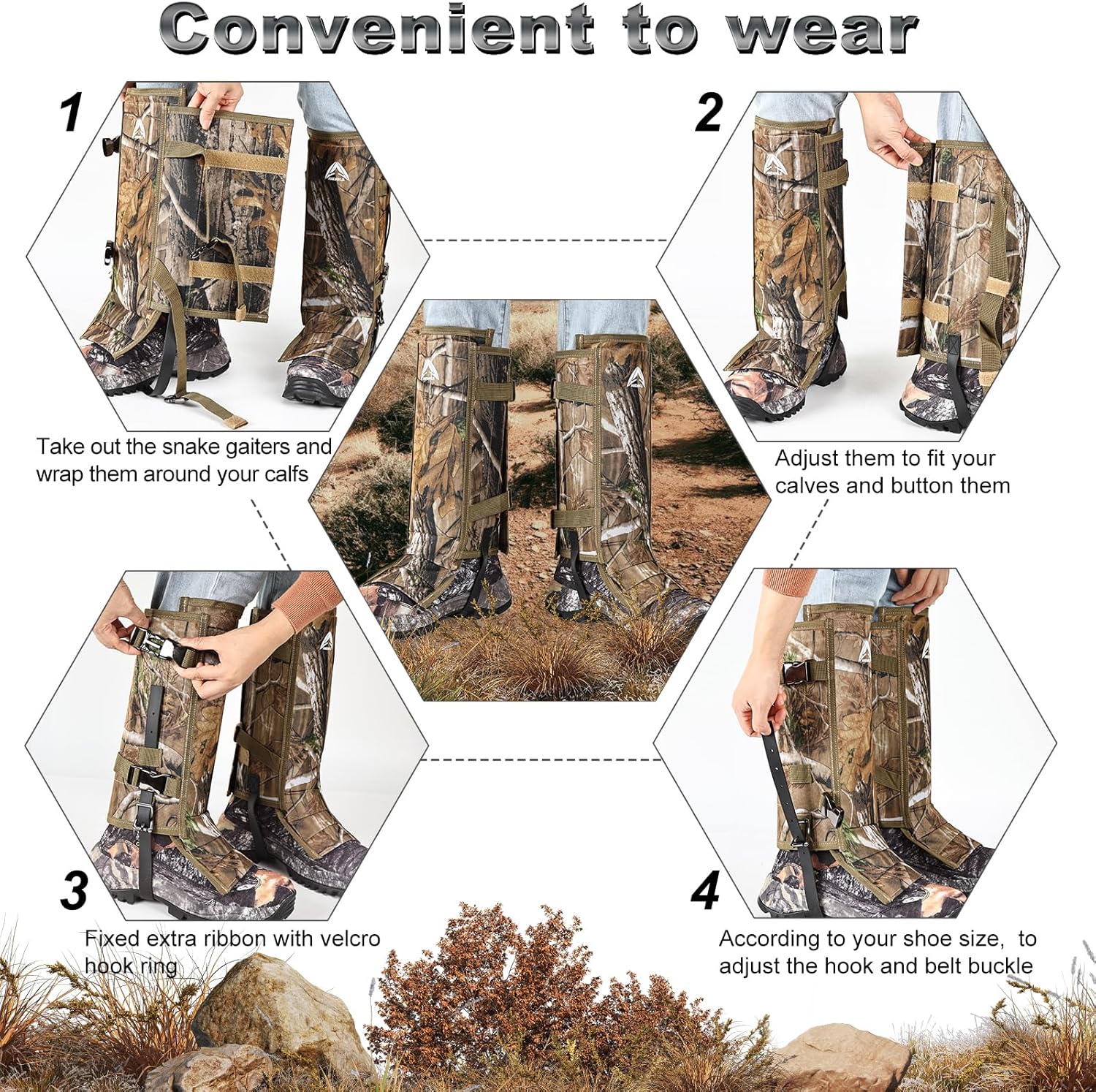 Convenient to wear

1

Take out the snake gaiters and wrap them around your calfs

2

Adjust them to fit your calves and button them

3

Fixed extra ribbon with velcro hook ring

4

According to your shoe size, to adjust the hook and belt buckle