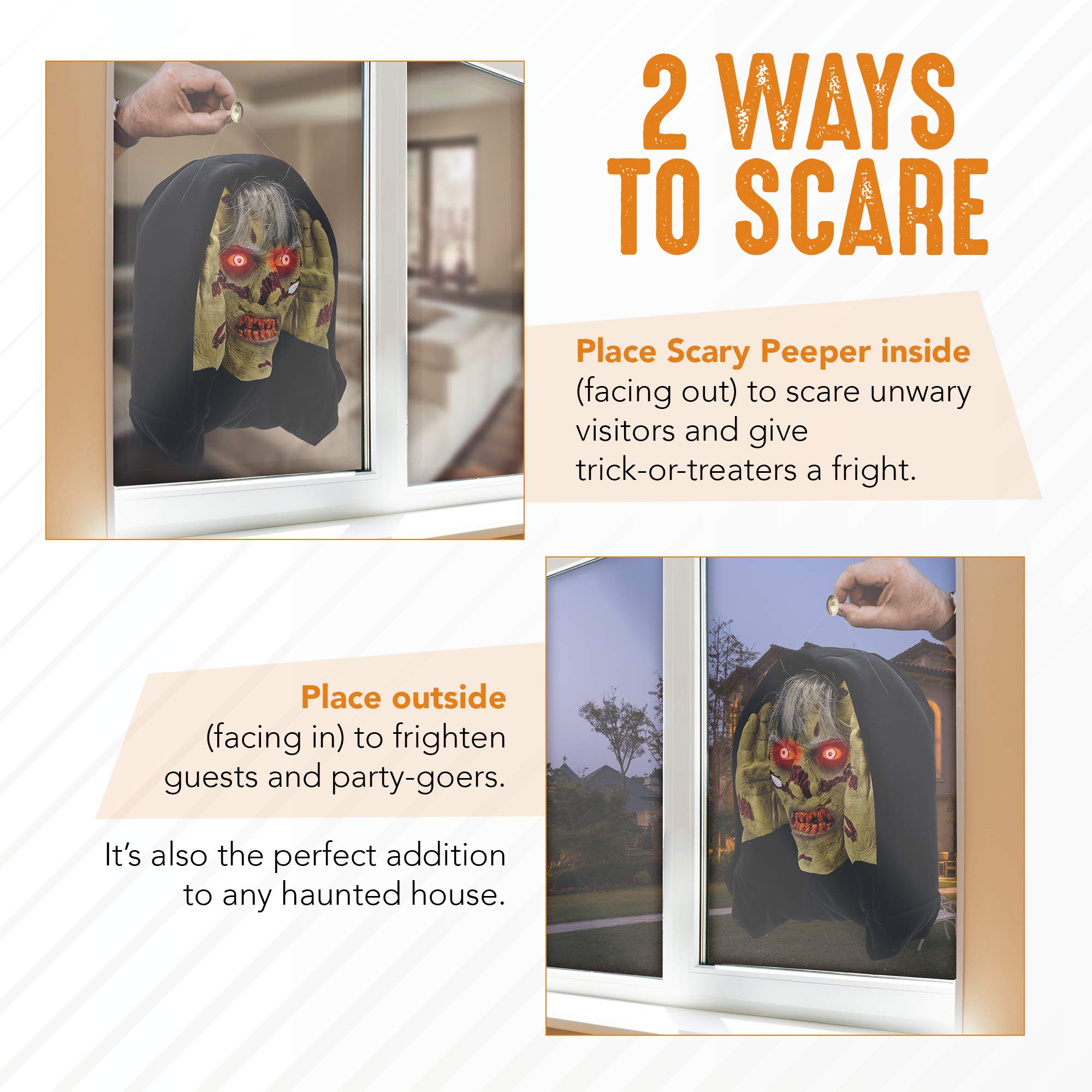 2 WAYS TO SCARE

Place Scary Peeper inside (facing out) to scare unwary visitors and give trick-or-treaters a fright.

Place outside (facing in) to frighten guests and party-goers.

It's also the perfect addition to any haunted house.