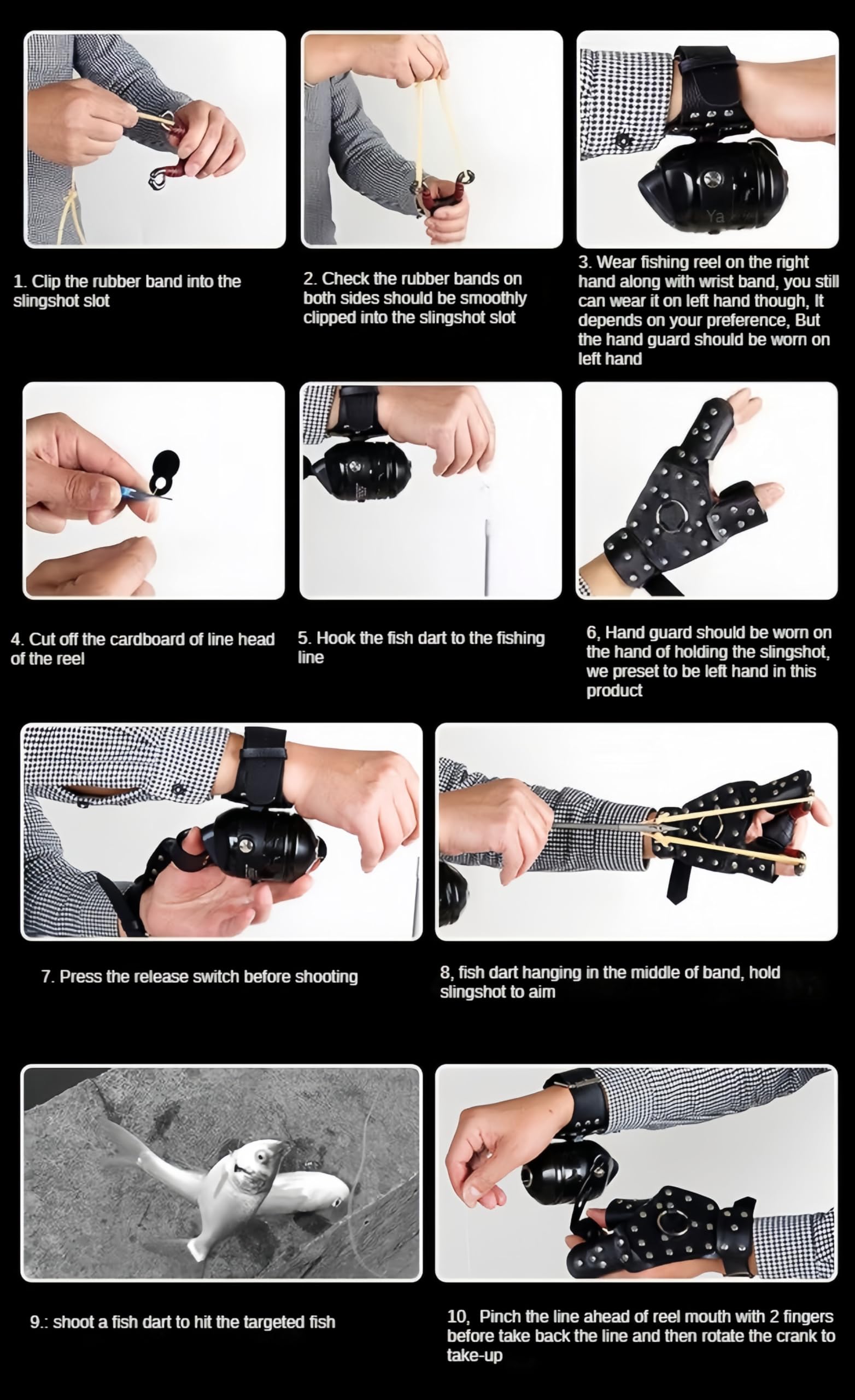 Ya

1. Clip the rubber band into the slingshot slot

2. Check the rubber bands on both sides should be smoothly clipped into the slingshot slot

3. Wear fishing reel on the right hand along with wrist band, you still can wear it on left hand though, It depends on your preference, But the hand guard should be worn on left hand

4. Cut off the cardboard of line head of the reel

5. Hook the fish dart to the fishing line

6, Hand guard should be worn on the hand of holding the slingshot, we preset to be left hand in this product

7. Press the release switch before shooting

8, fish dart hanging in the middle of band, hold slingshot to aim

9.: shoot a fish dart to hit the targeted fish

10, Pinch the line ahead of reel mouth with 2 fingers before take back the line and then rotate the crank to take-up