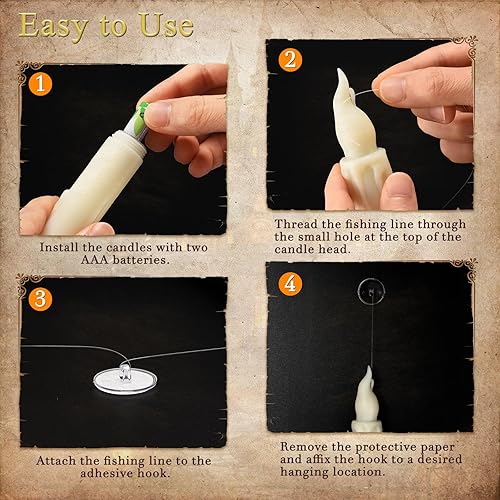 Easy to Use

1

Install the candles with two AAA batteries.

2

Thread the fishing line through the small hole at the top of the candle head.

3

Attach the fishing line to the adhesive hook.

4

Remove the protective paper and affix the hook to a desired hanging location.