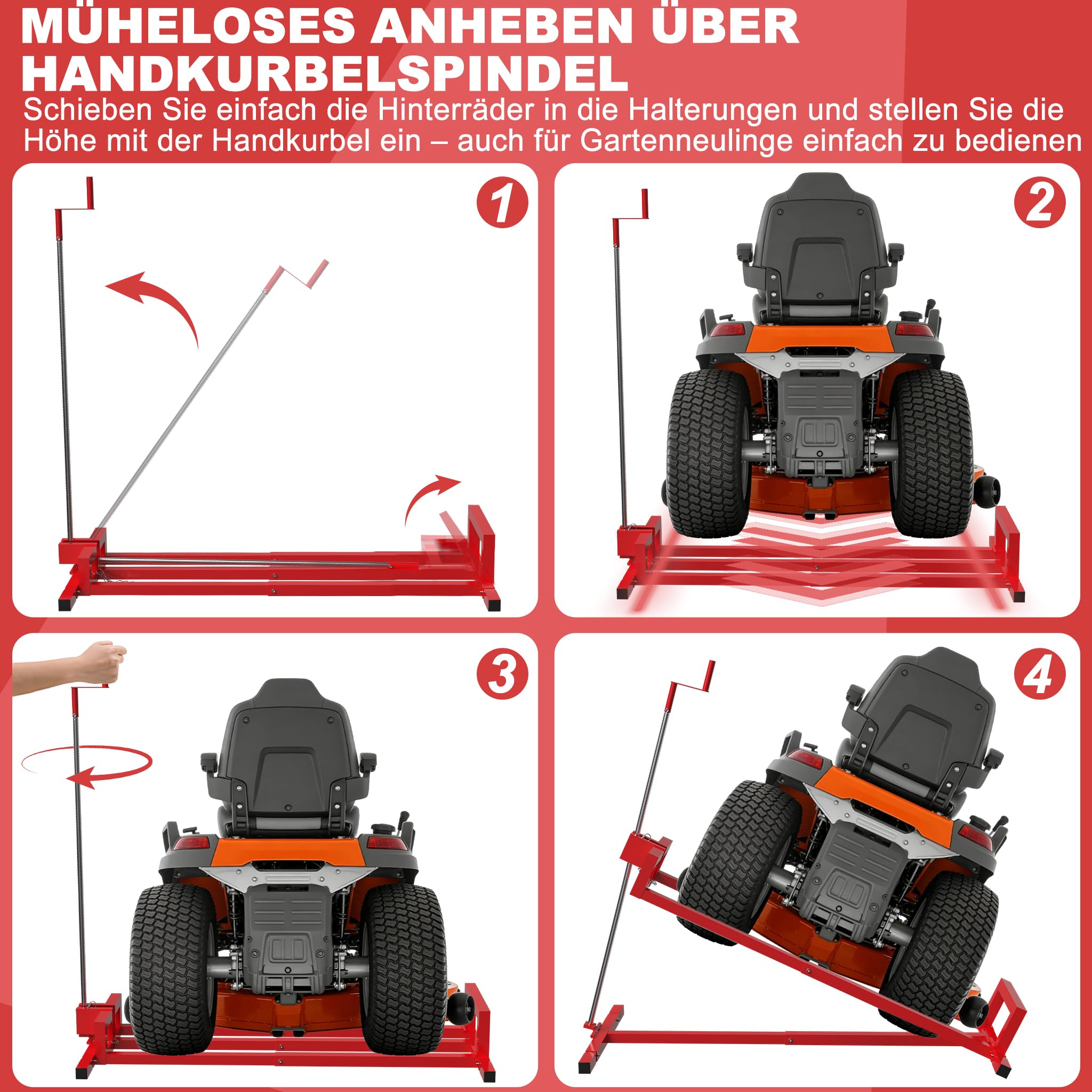 MÜHELOSES ANHEBEN ÜBER HANDKURBELSPINDEL

Schieben Sie einfach die Hinterräder in die Halterungen und stellen Sie die Höhe mit der Handkurbel ein – auch für Gartenneulinge einfach zu bedienen

1

2

3

4