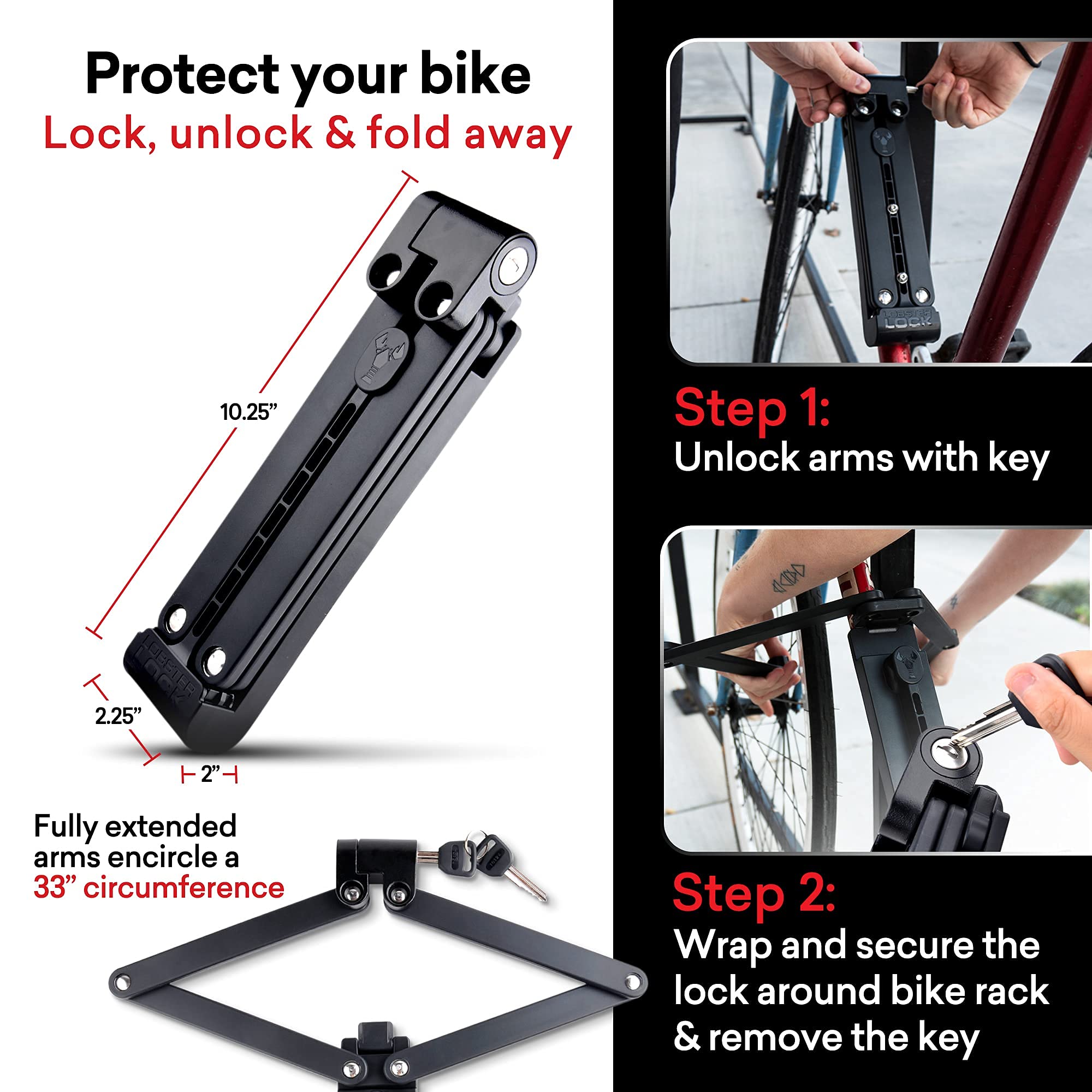 Protect your bike
Lock, unlock & fold away

10.25”

LOBSTER LOCK

2.25”

2”

Fully extended arms encircle a 33” circumference

LOBSTER LOCK

Step 1:
Unlock arms with key

Step 2:
Wrap and secure the lock around bike rack & remove the key