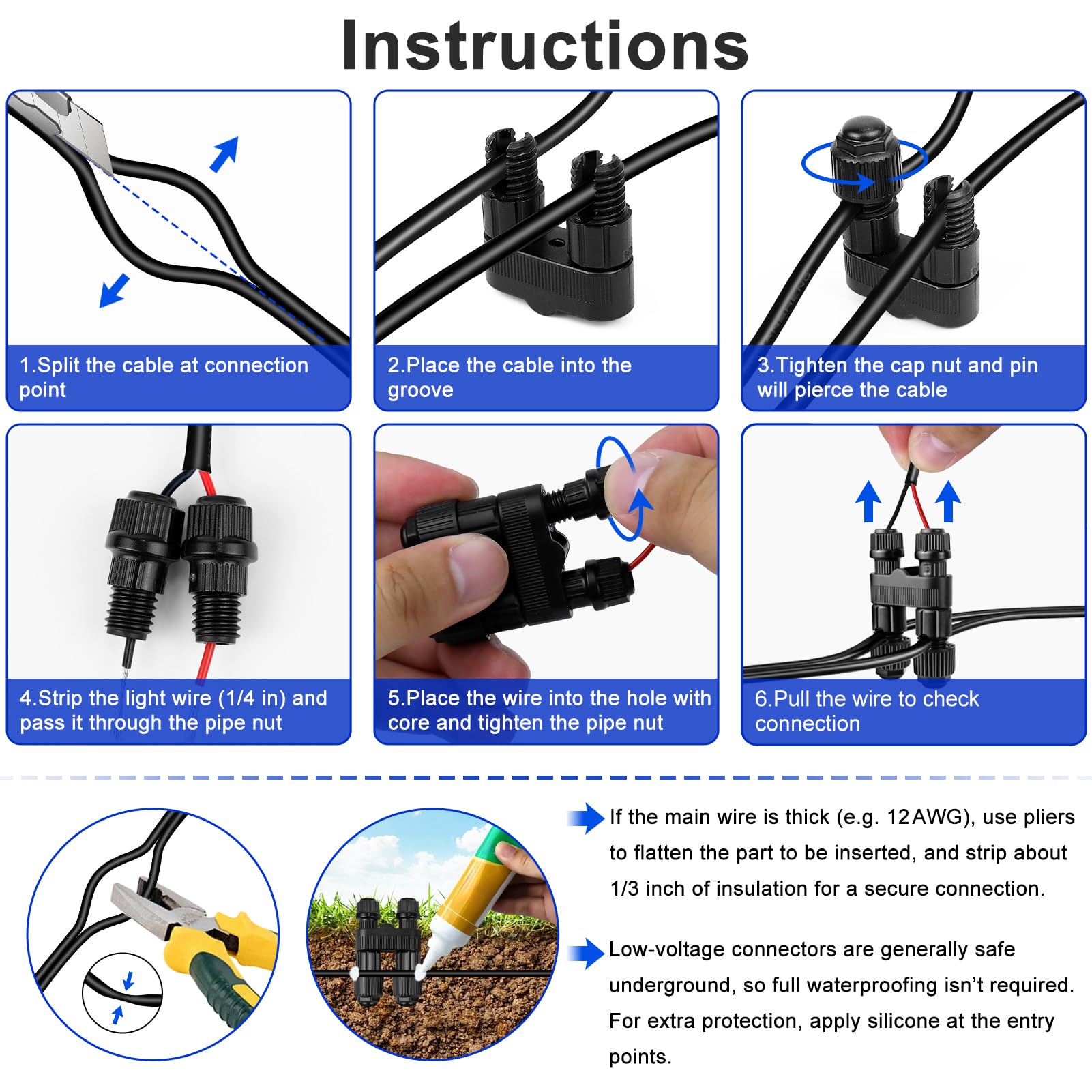 Instructions

1.Split the cable at connection point

2.Place the cable into the groove

3.Tighten the cap nut and pin will pierce the cable

4.Strip the light wire (1/4 in) and pass it through the pipe nut

5.Place the wire into the hole with core and tighten the pipe nut

6.Pull the wire to check connection

If the main wire is thick (e.g. 12AWG), use pliers to flatten the part to be inserted, and strip about 1/3 inch of insulation for a secure connection.

Low-voltage connectors are generally safe underground, so full waterproofing isn't required. For extra protection, apply silicone at the entry points.