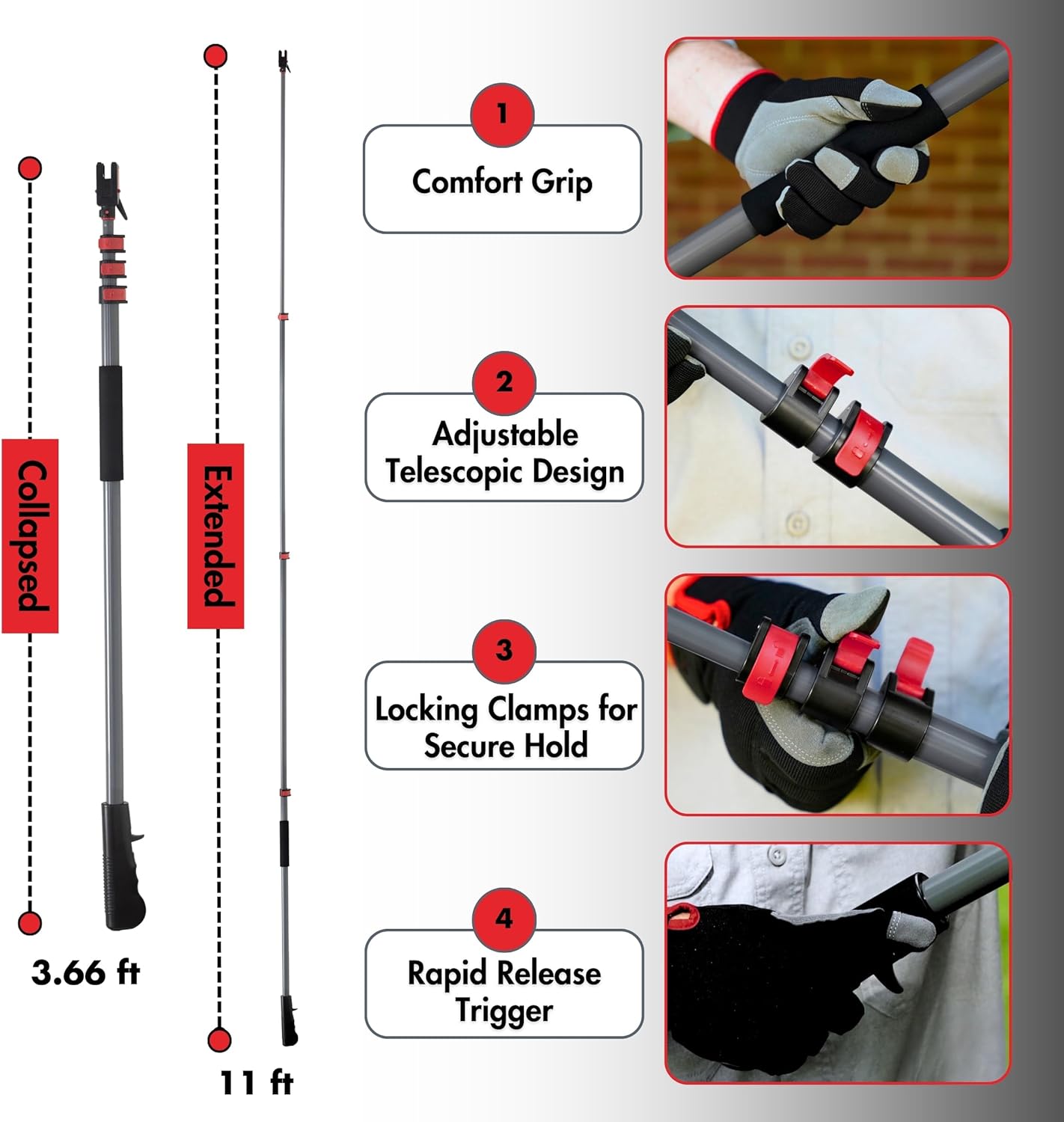 Collapsed

3.66 ft

Extended

11 ft

1
Comfort Grip

2
Adjustable Telescopic Design

3
Locking Clamps for Secure Hold

4
Rapid Release Trigger