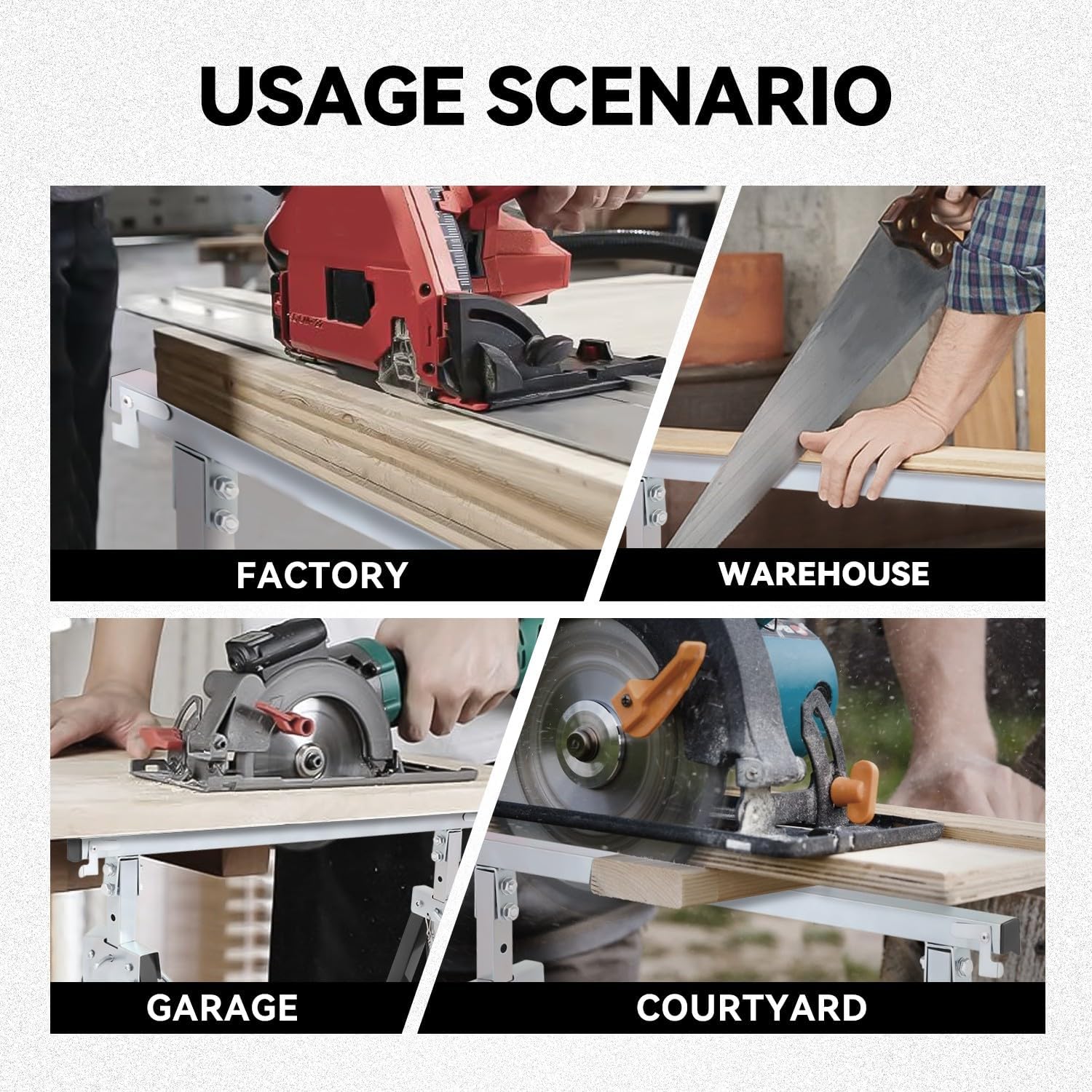 USAGE SCENARIO

FACTORY

WAREHOUSE

GARAGE

COURTYARD