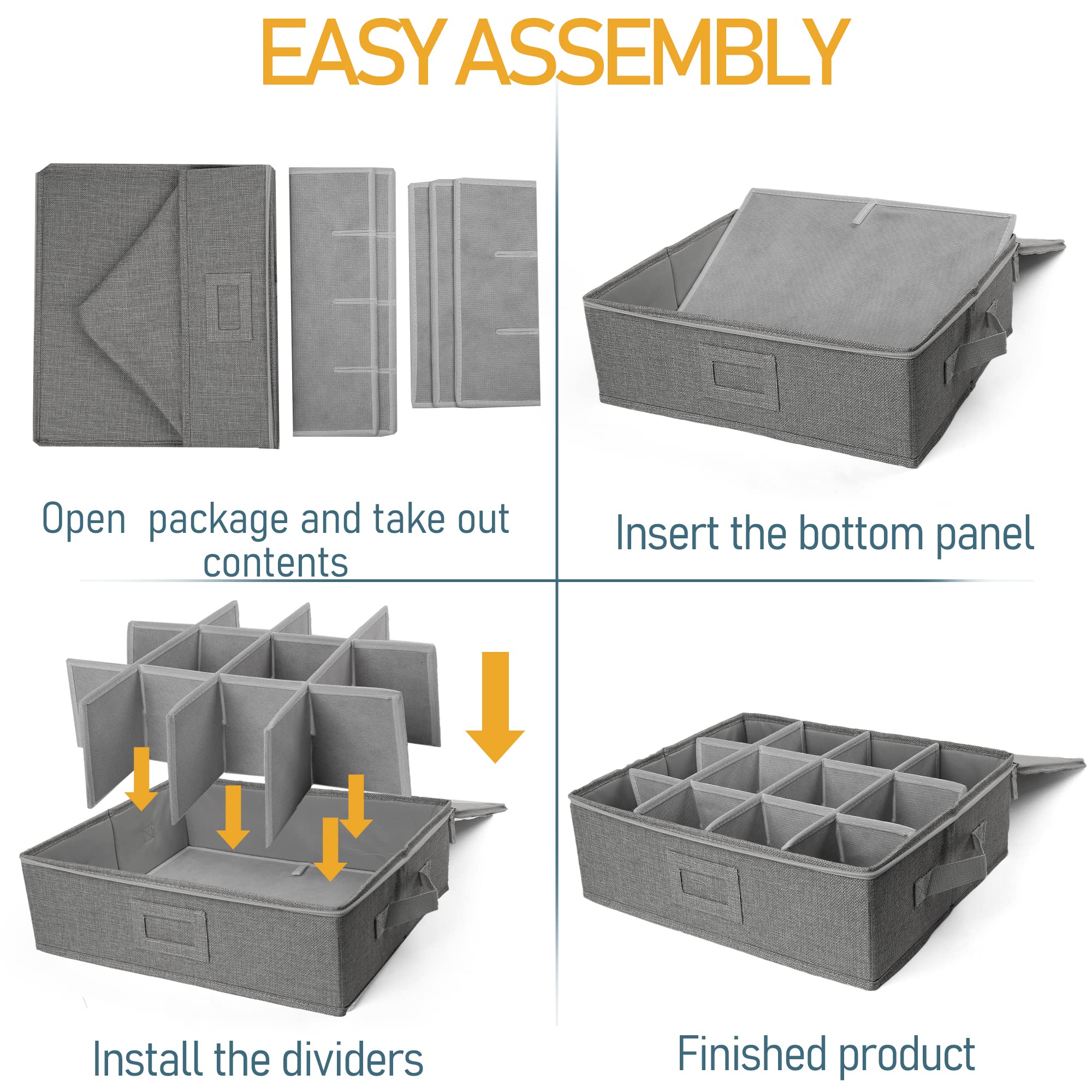 EASY ASSEMBLY

Open package and take out contents

Insert the bottom panel

Install the dividers

Finished product