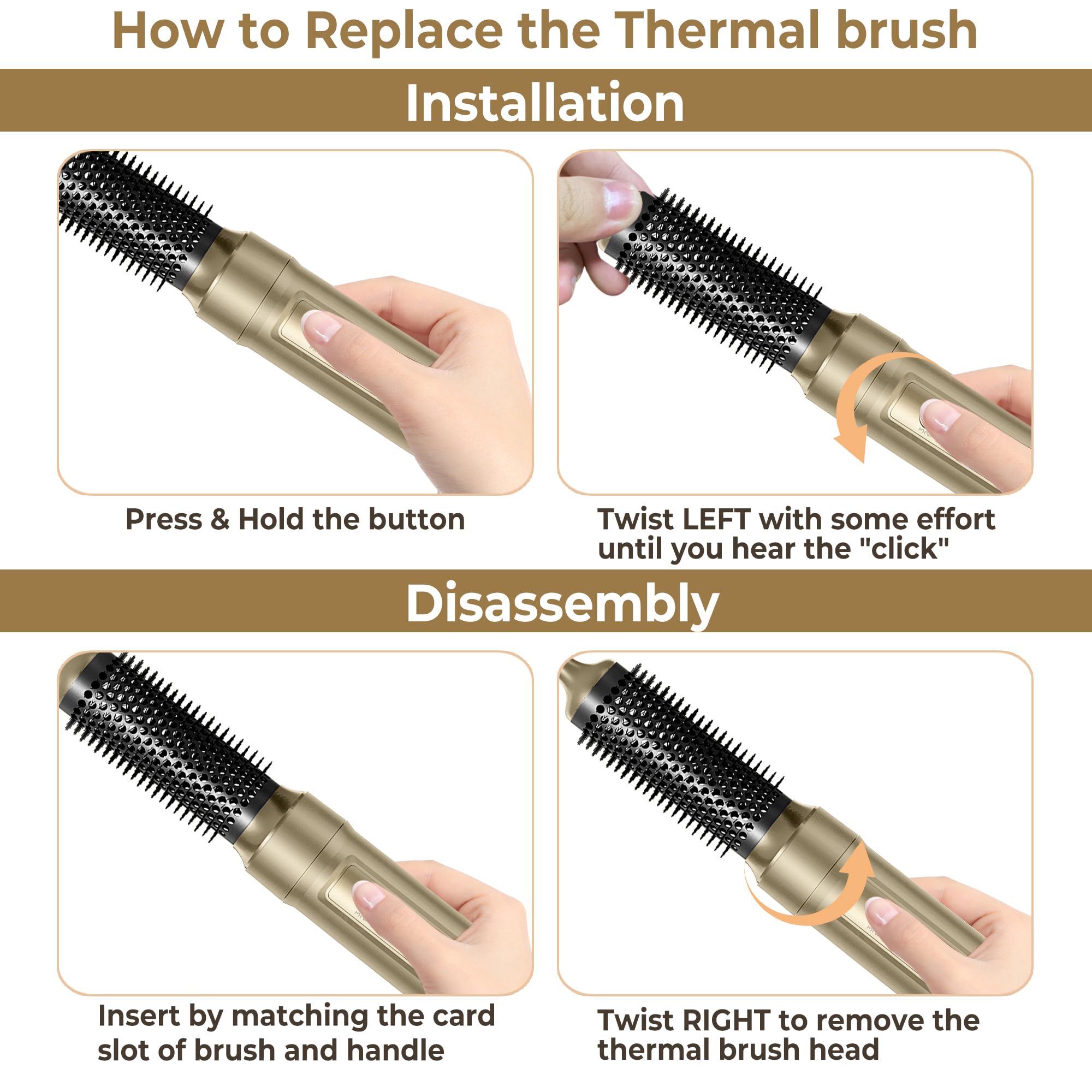 How to Replace the Thermal brush

Installation

Press & Hold the button

Twist LEFT with some effort until you hear the "click"

Disassembly

Insert by matching the card slot of brush and handle

Twist RIGHT to remove the thermal brush head