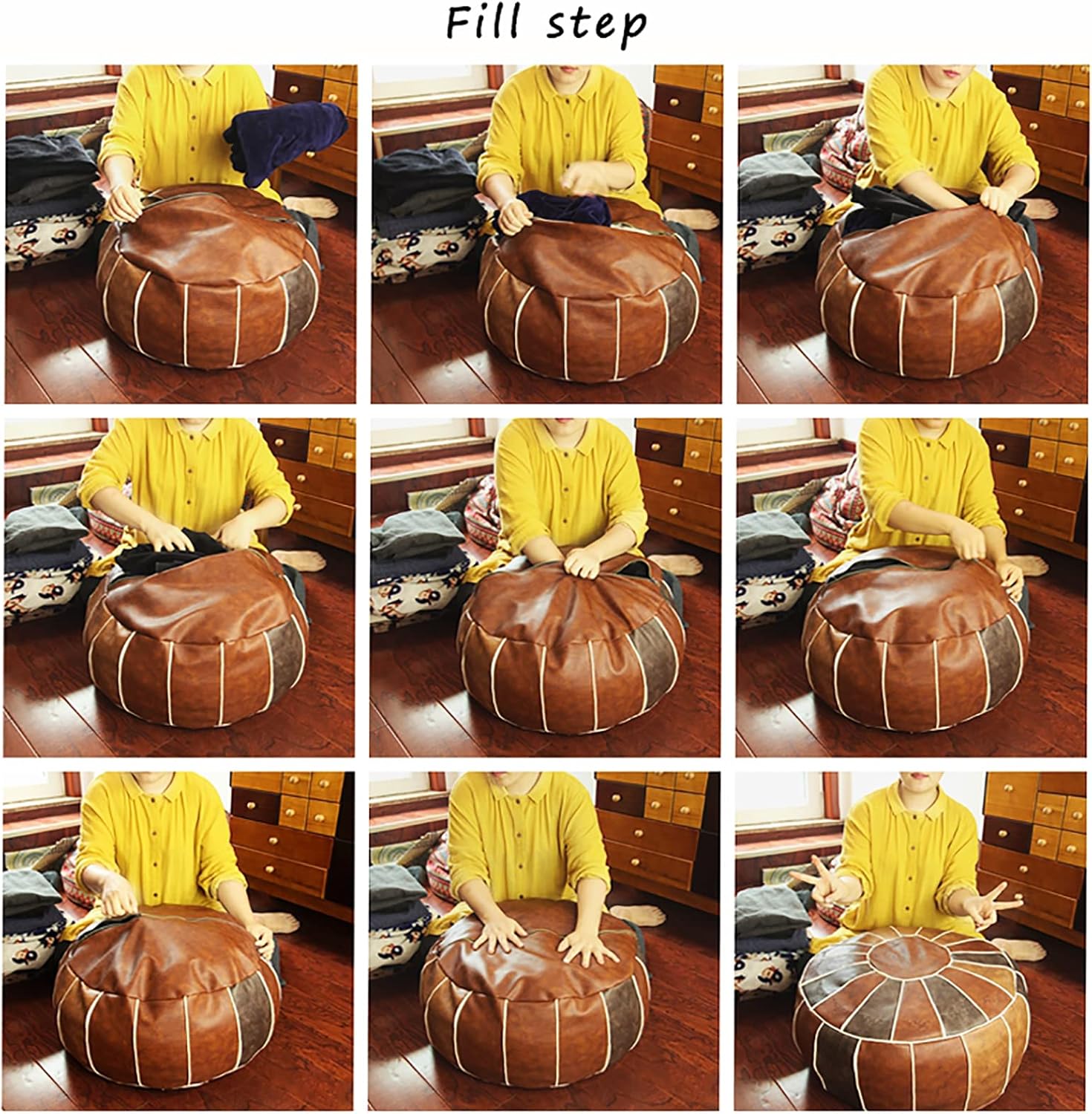 Fill step