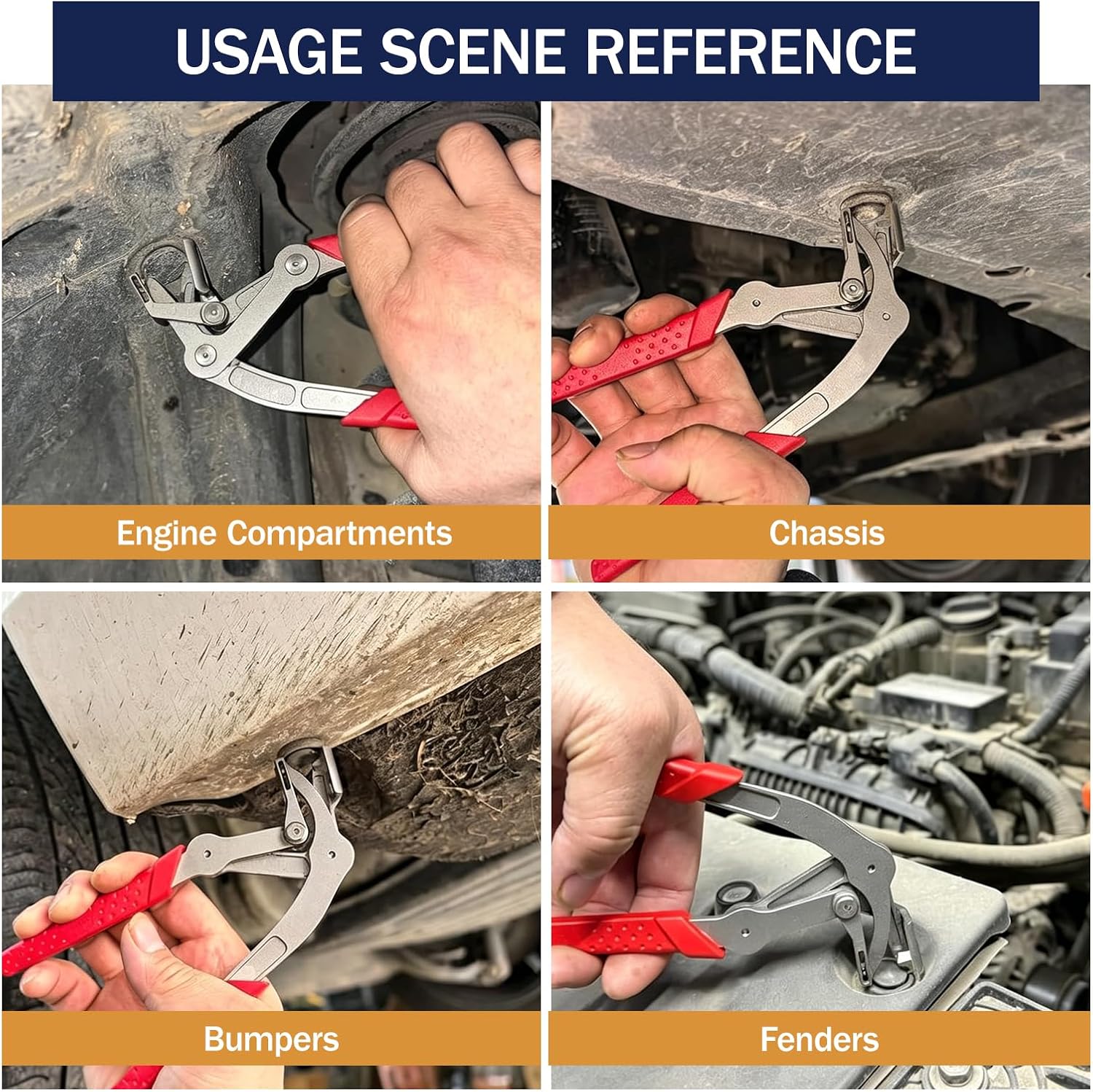 USAGE SCENE REFERENCE

Engine Compartments

Chassis

Bumpers

Fenders