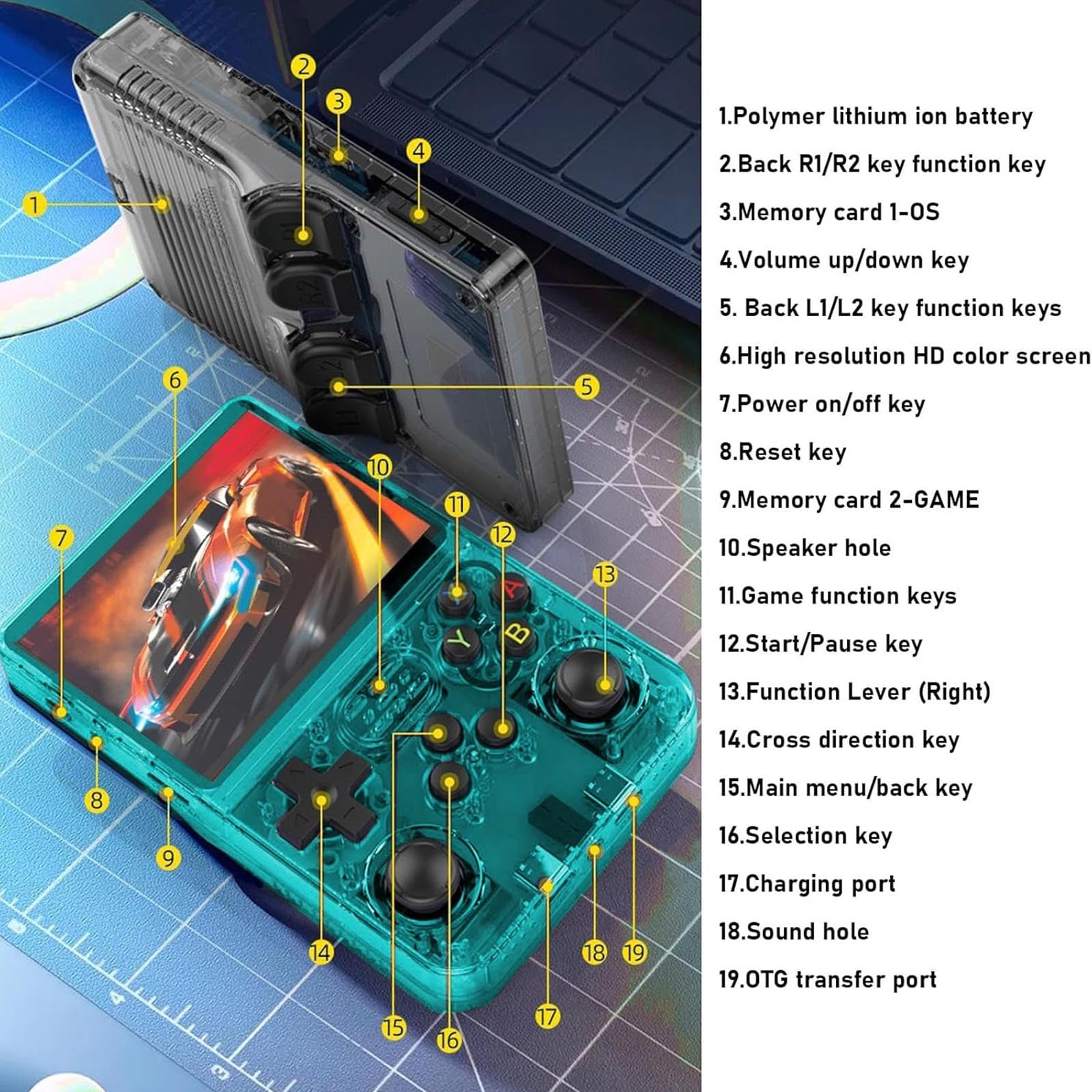 1
2
3
4
5
6
7
8
9
10
11
12
13
14
15
16
17
18
19
R1
R2
L2
L1
A
B
Y

1.Polymer lithium ion battery
2.Back R1/R2 key function key
3.Memory card 1-OS
4.Volume up/down key
5. Back L1/L2 key function keys
6.High resolution HD color screen
7.Power on/off key
8.Reset key
9.Memory card 2-GAME
10.Speaker hole
11.Game function keys
12.Start/Pause key
13.Function Lever (Right)
14.Cross direction key
15.Main menu/back key
16.Selection key
17.Charging port
18.Sound hole
19.OTG transfer port