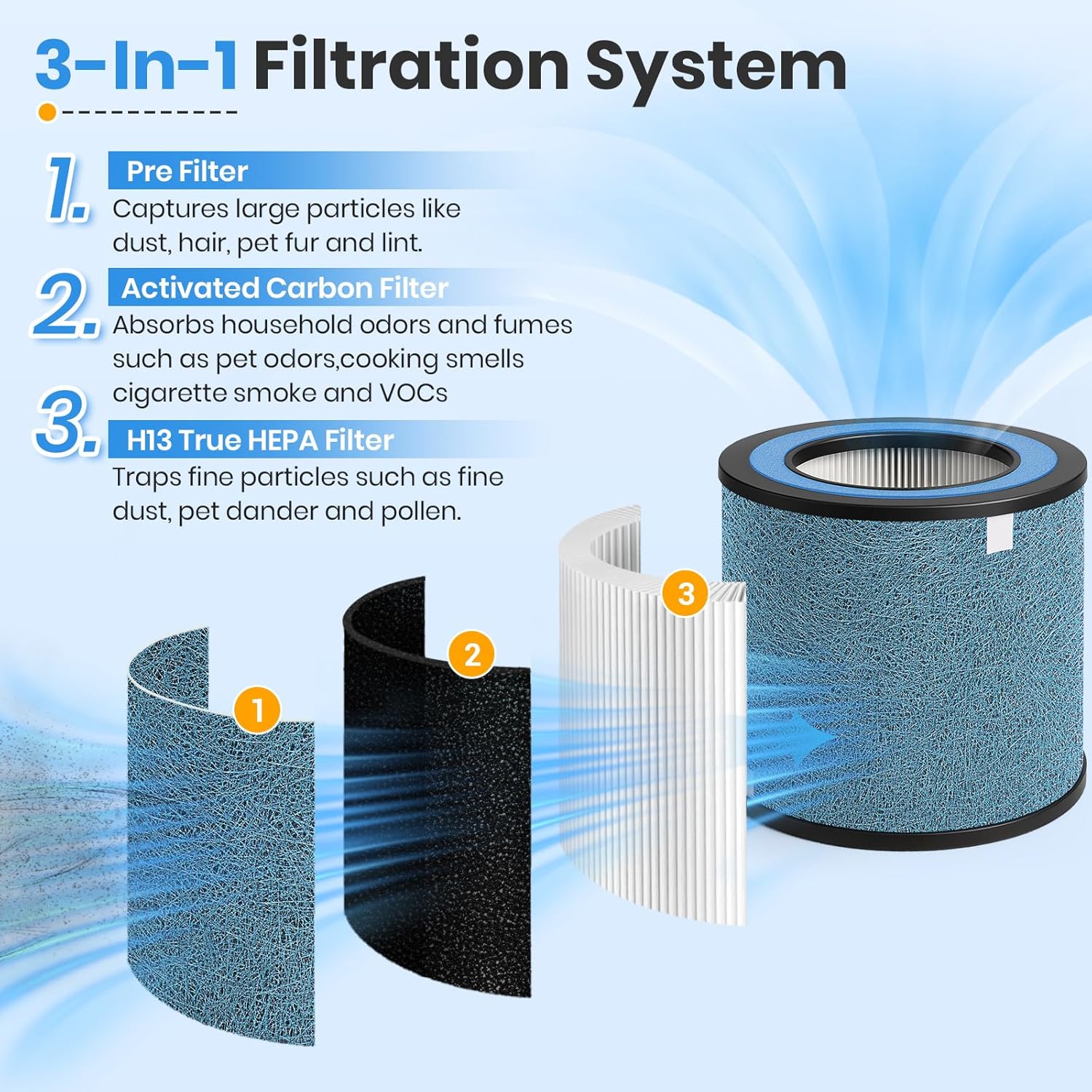 3-In-1 Filtration System

1. Pre Filter
Captures large particles like dust, hair, pet fur and lint.

2. Activated Carbon Filter
Absorbs household odors and fumes such as pet odors,cooking smells cigarette smoke and VOCs

3. H13 True HEPA Filter
Traps fine particles such as fine dust, pet dander and pollen.

1

2

3