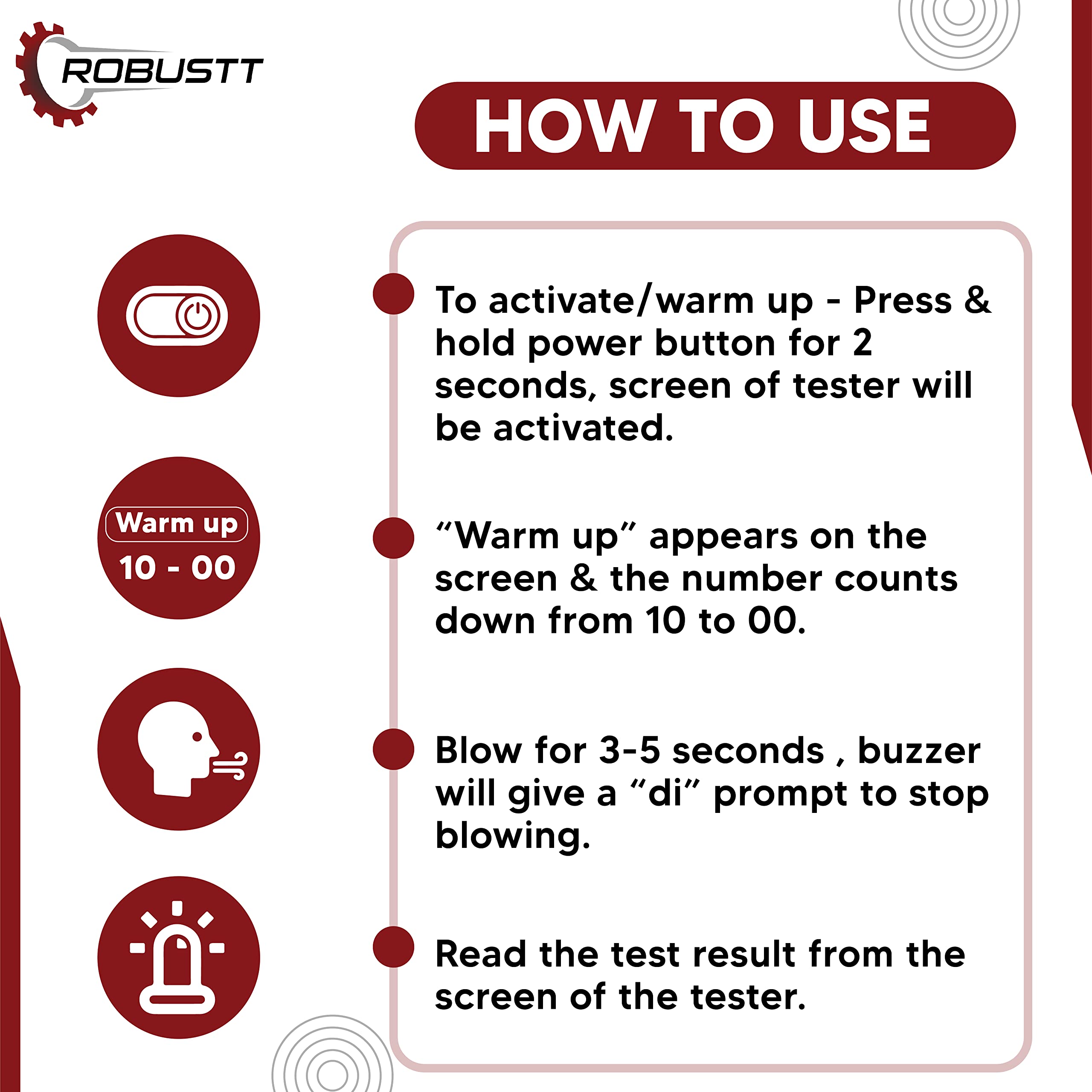 ROBUSTT

HOW TO USE

Warm up
10 - 00

To activate/warm up - Press & hold power button for 2 seconds, screen of tester will be activated.

“Warm up” appears on the screen & the number counts down from 10 to 00.

Blow for 3-5 seconds , buzzer will give a “di” prompt to stop blowing.

Read the test result from the screen of the tester.