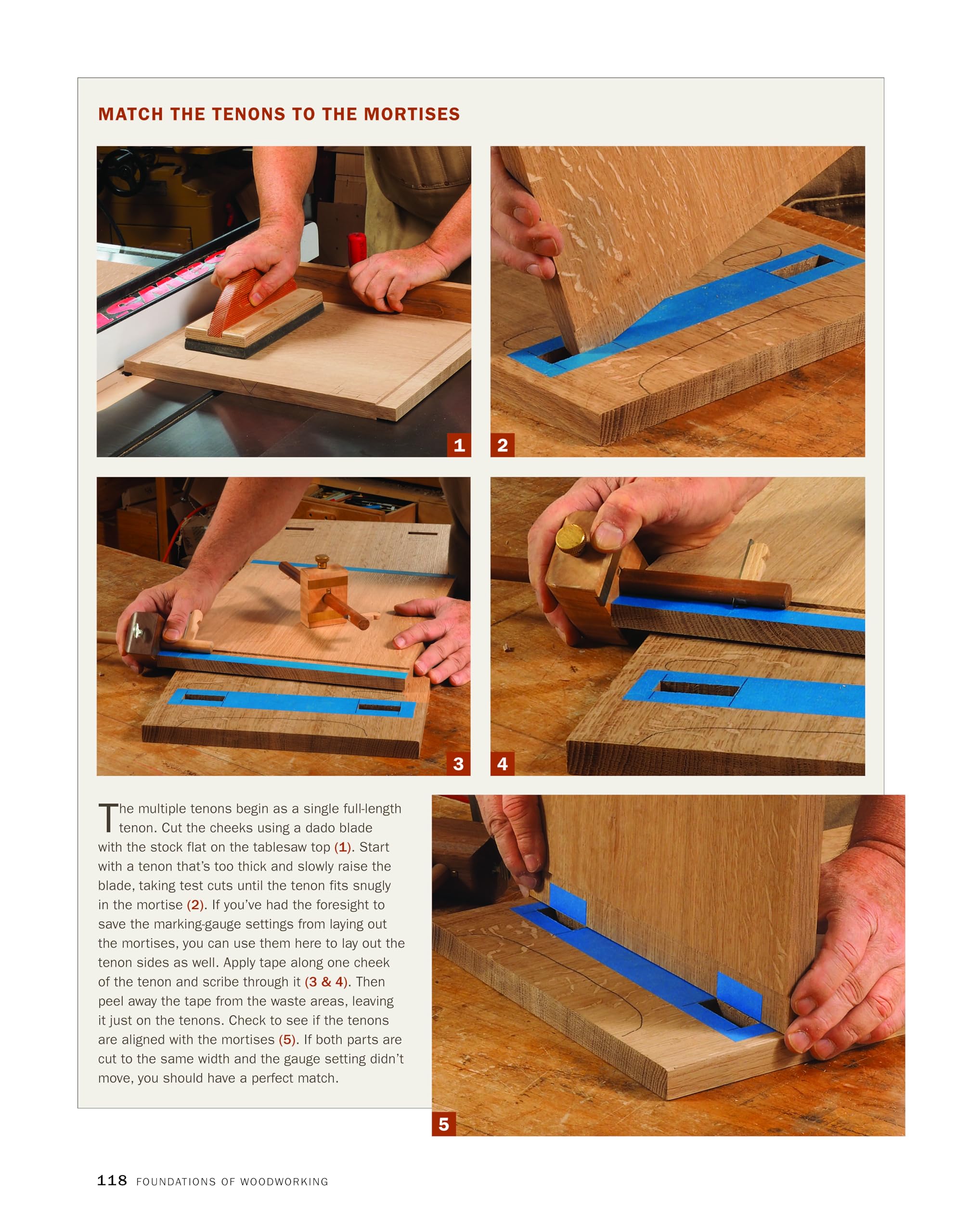 MATCH THE TENONS TO THE MORTISES

1

2

3

4

The multiple tenons begin as a single full-length tenon. Cut the cheeks using a dado blade with the stock flat on the tablesaw top (1). Start with a tenon that's too thick and slowly raise the blade, taking test cuts until the tenon fits snugly in the mortise (2). If you've had the foresight to save the marking-gauge settings from laying out the mortises, you can use them here to lay out the tenon sides as well. Apply tape along one cheek of the tenon and scribe through it (3 & 4). Then peel away the tape from the waste areas, leaving it just on the tenons. Check to see if the tenons are aligned with the mortises (5). If both parts are cut to the same width and the gauge setting didn't move, you should have a perfect match.

5

118 FOUNDATIONS OF WOODWORKING