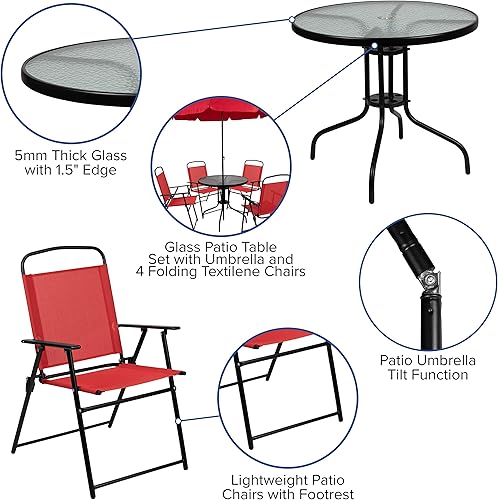 5mm Thick Glass with 1.5" Edge

Glass Patio Table Set with Umbrella and 4 Folding Textilene Chairs

Patio Umbrella Tilt Function

Lightweight Patio Chairs with Footrest