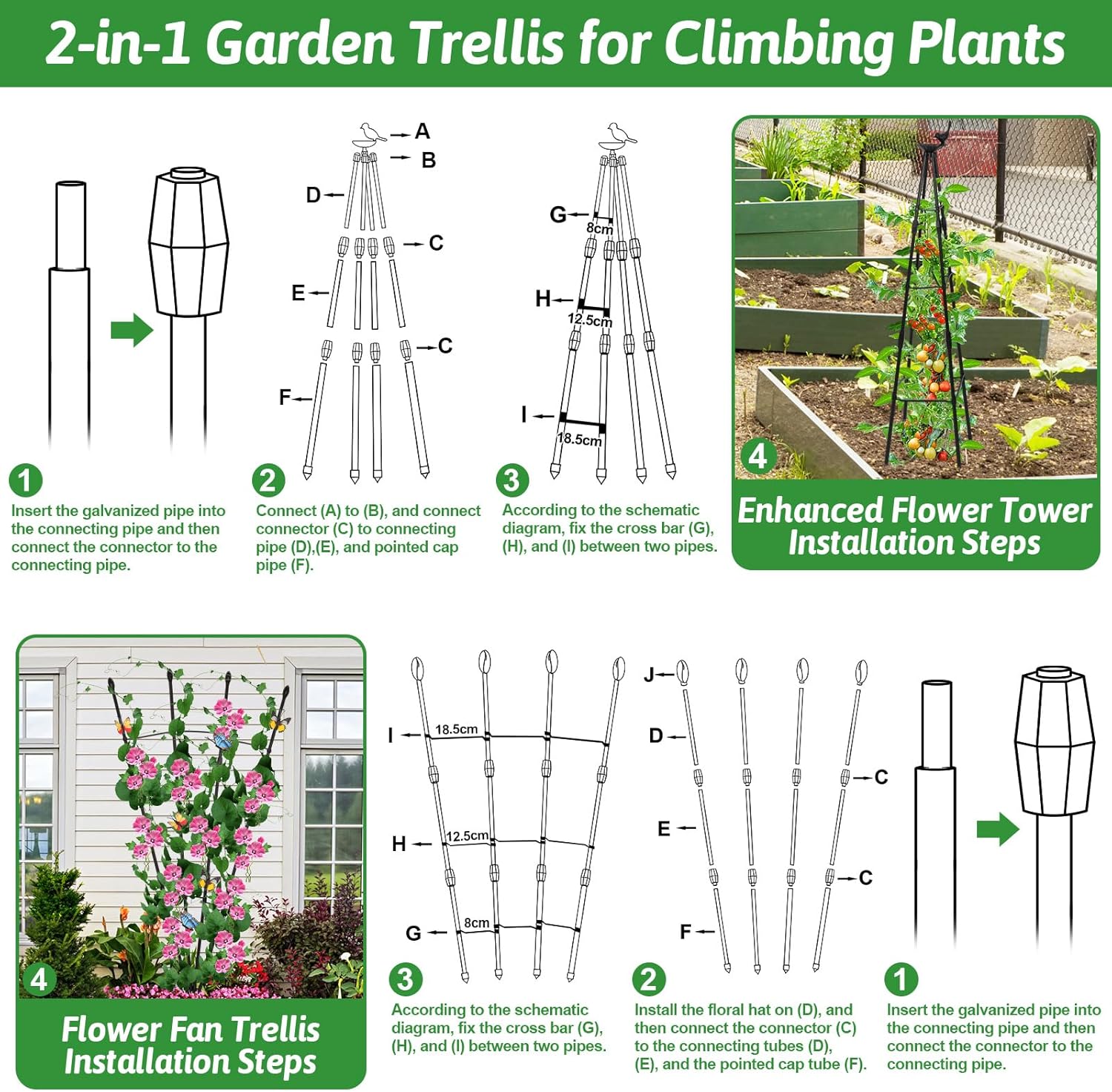 2-in-1 Garden Trellis for Climbing Plants

1
Insert the galvanized pipe into the connecting pipe and then connect the connector to the connecting pipe.

A
B
D
C
E
C
F

2
Connect (A) to (B), and connect connector (C) to connecting pipe (D),(E), and pointed cap pipe (F).

G
8cm
H
12.5cm
I
18.5cm

3
According to the schematic diagram, fix the cross bar (G), (H), and (I) between two pipes.

4
Enhanced Flower Tower Installation Steps

4
Flower Fan Trellis Installation Steps

I
18.5cm
H
12.5cm
G
8cm

3
According to the schematic diagram, fix the cross bar (G), (H), and (I) between two pipes.

J
D
C
E
C
F

2
Install the floral hat on (D), and then connect the connector (C) to the connecting tubes (D), (E), and the pointed cap tube (F).

1
Insert the galvanized pipe into the connecting pipe and then connect the connector to the connecting pipe.