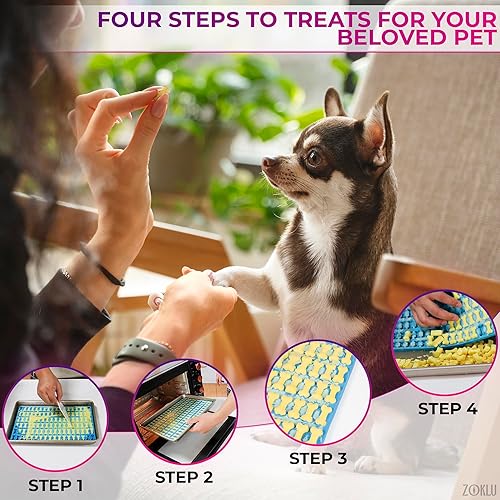 FOUR STEPS TO TREATS FOR YOUR BELOVED PET

STEP 1

STEP 2

STEP 3

STEP 4

ZOKLU