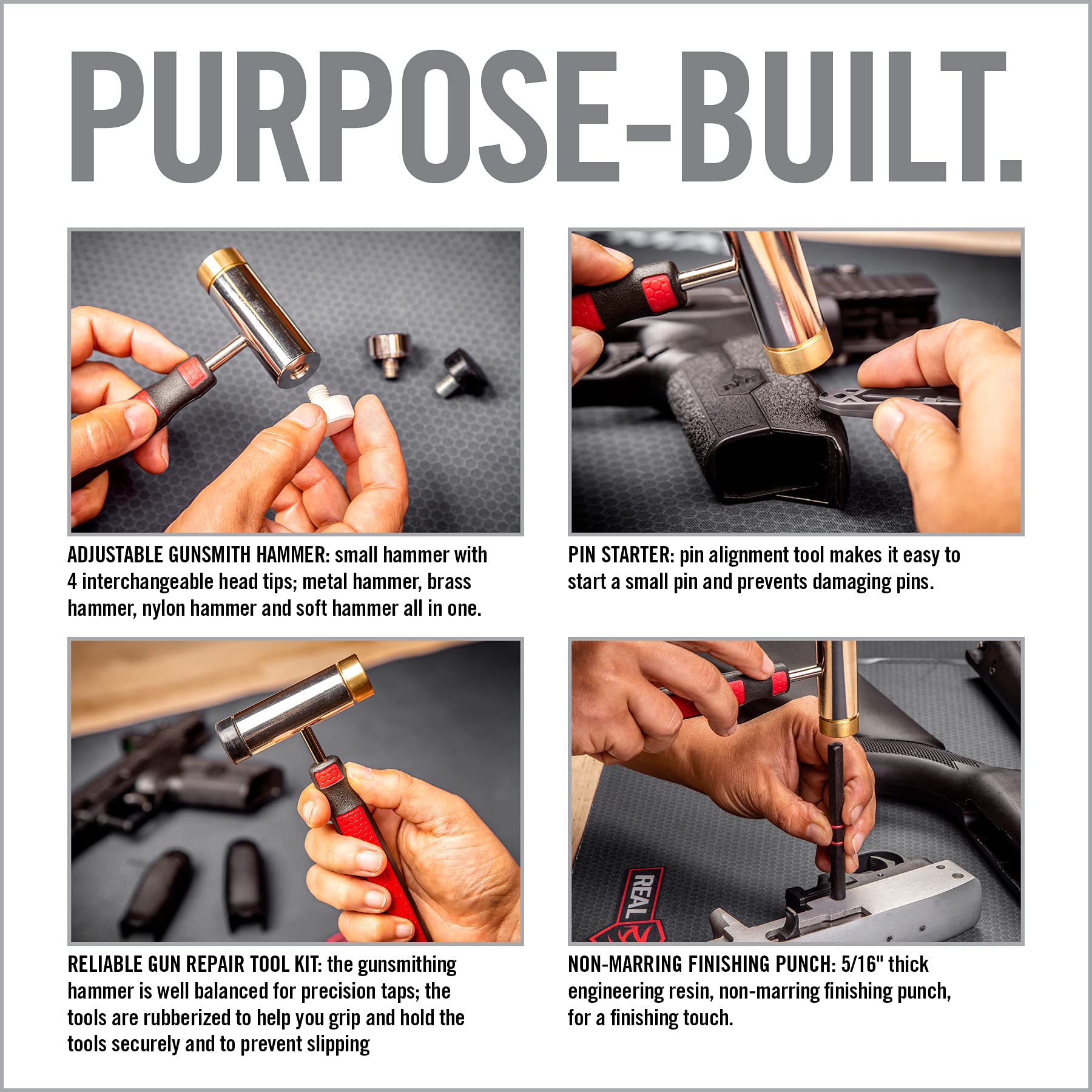 PURPOSE-BUILT.

ADJUSTABLE GUNSMITH HAMMER: small hammer with 4 interchangeable head tips; metal hammer, brass hammer, nylon hammer and soft hammer all in one.

PIN STARTER: pin alignment tool makes it easy to start a small pin and prevents damaging pins.

RELIABLE GUN REPAIR TOOL KIT: the gunsmithing hammer is well balanced for precision taps; the tools are rubberized to help you grip and hold the tools securely and to prevent slipping

REAL

NON-MARRING FINISHING PUNCH: 5/16" thick engineering resin, non-marring finishing punch, for a finishing touch.